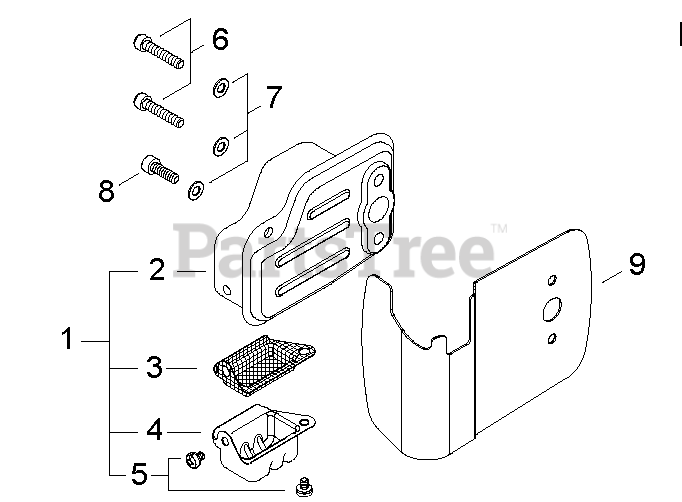 6
7
8
PartsTree™
2
9
1
3
4
5