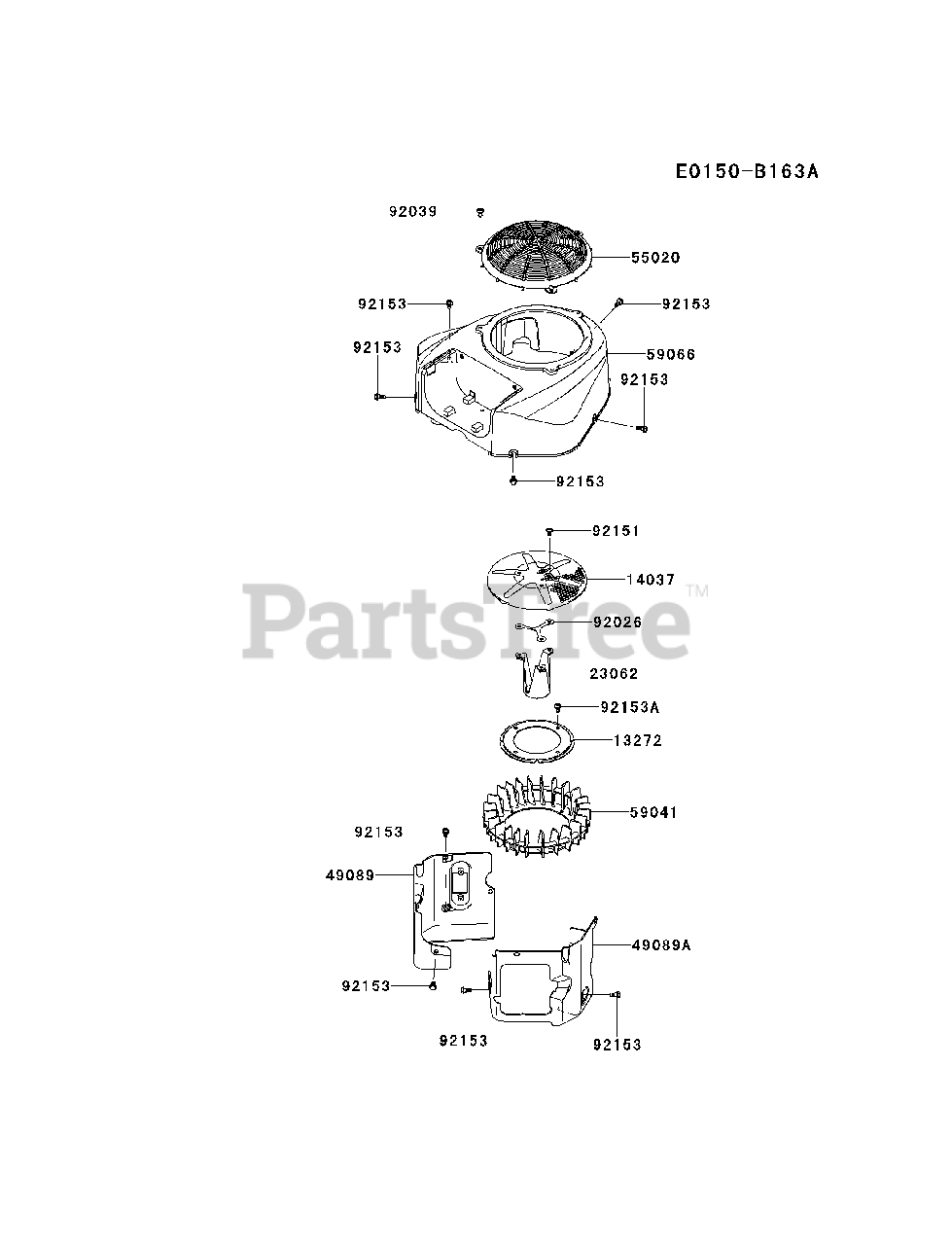 E0150-B163A

92039
55020
92153
92153
92153
59066
92153
92153

92151
14037
PartsTree™
92026
23062
92153A
13272
59041
92153
49089
49089A
92153
92153
92153