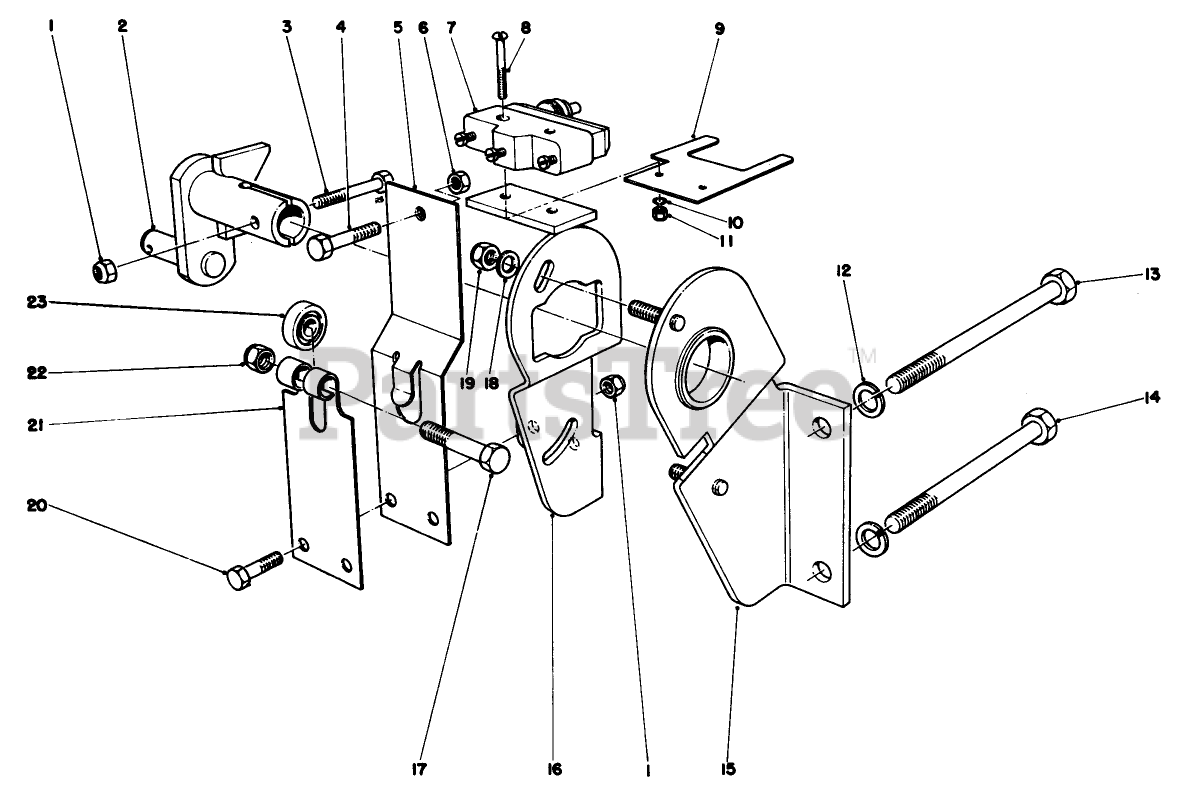 1
2
3
4
5
6
7
8
9
10
11
12
13
14
23
22
21
20
19
18
17
16
1
15
PartsTree™