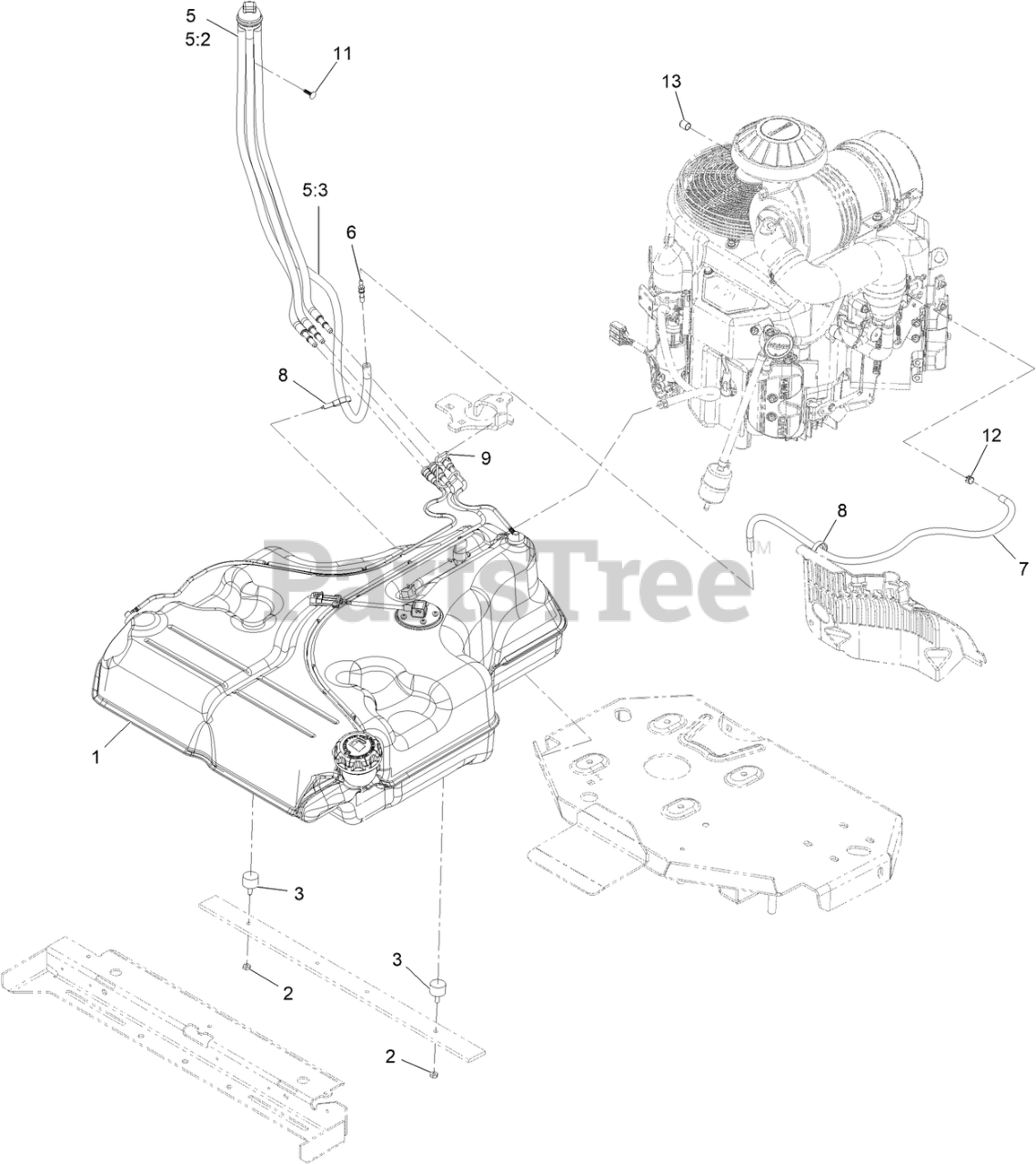 5
5:2
11
13
5:3
6
8
9
12
8
7
PartsTree™
1
3
2
3
2