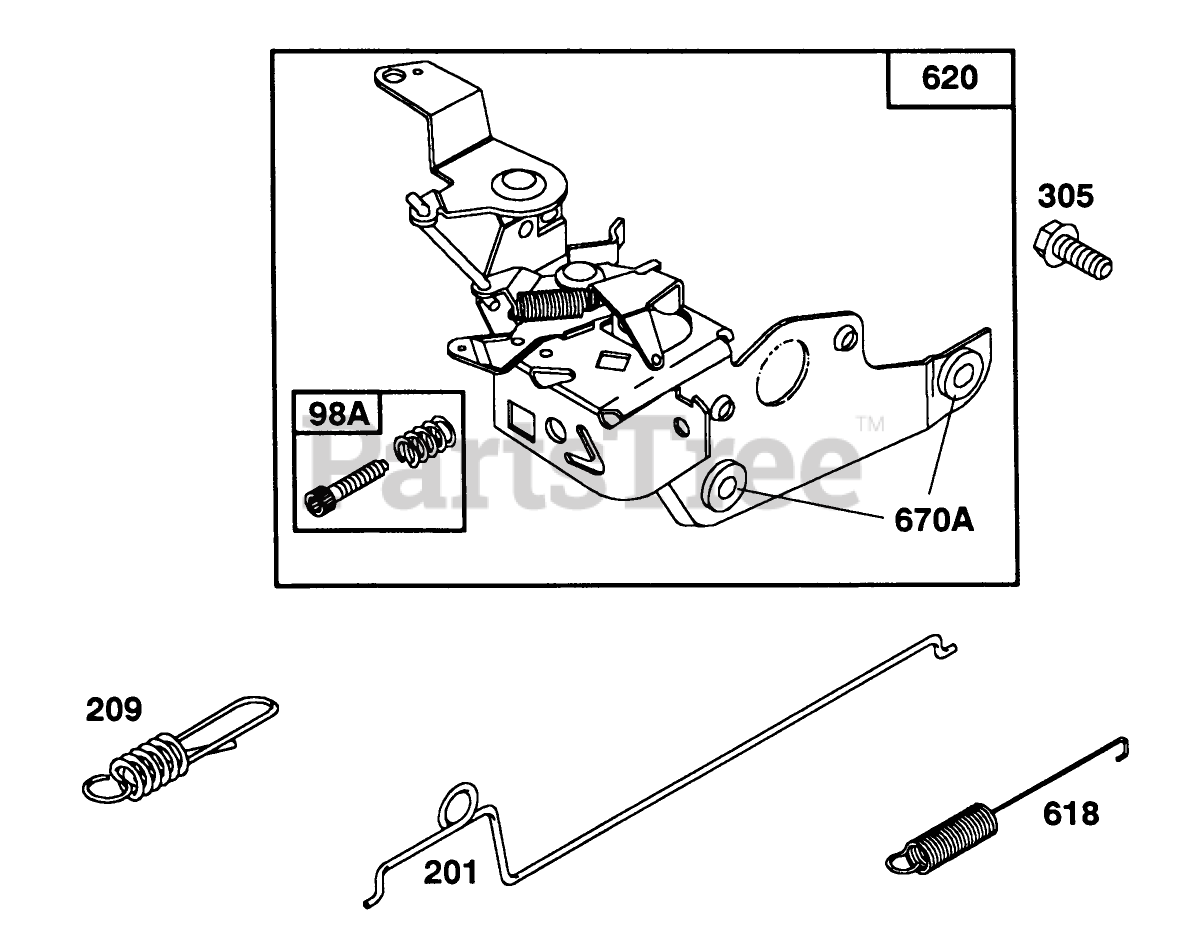 620
305
98A
PartsTree™
670A
209
201
618