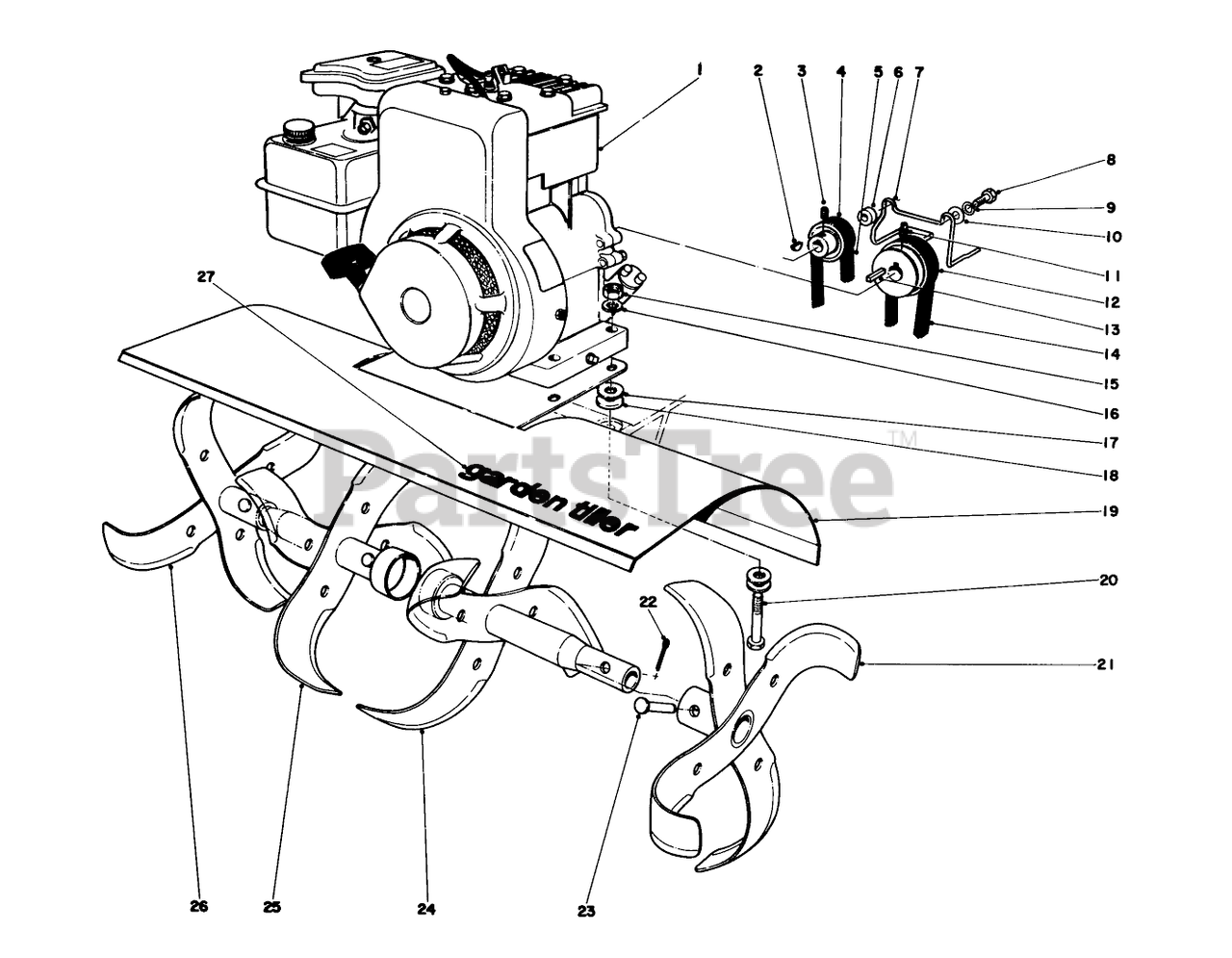 1
2
3
4
5
6
7
8
9
10
11
12
13
14
15
16
17
18
19
20
21
22
23
24
25
26
27
garden tiller
PartsTree™