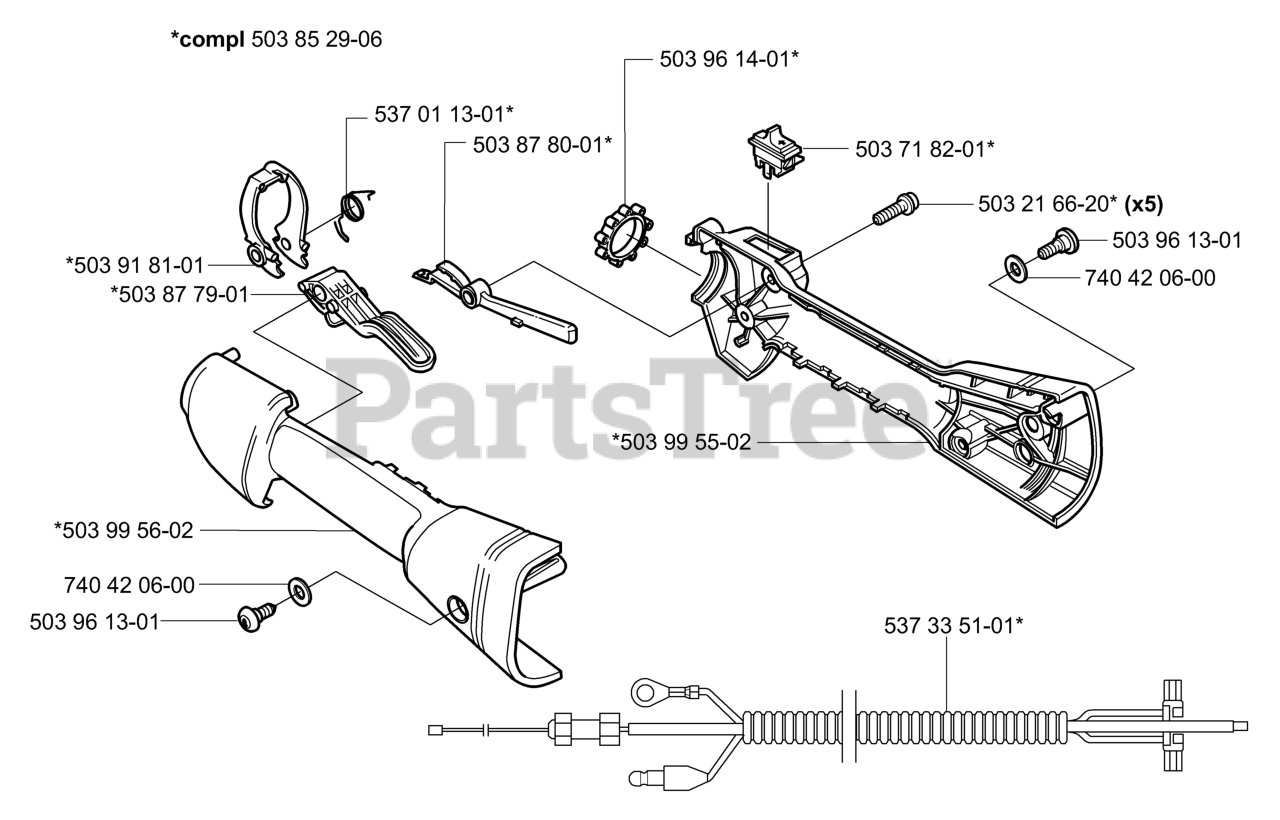 *compl 503 85 29-06

503 96 14-01*

537 01 13-01*

503 87 80-01*

503 71 82-01*

503 21 66-20* (x5)

503 96 13-01

740 42 06-00

*503 91 81-01

*503 87 79-01

PartsTree

*503 99 55-02

*503 99 56-02

740 42 06-00

503 96 13-01

537 33 51-01*