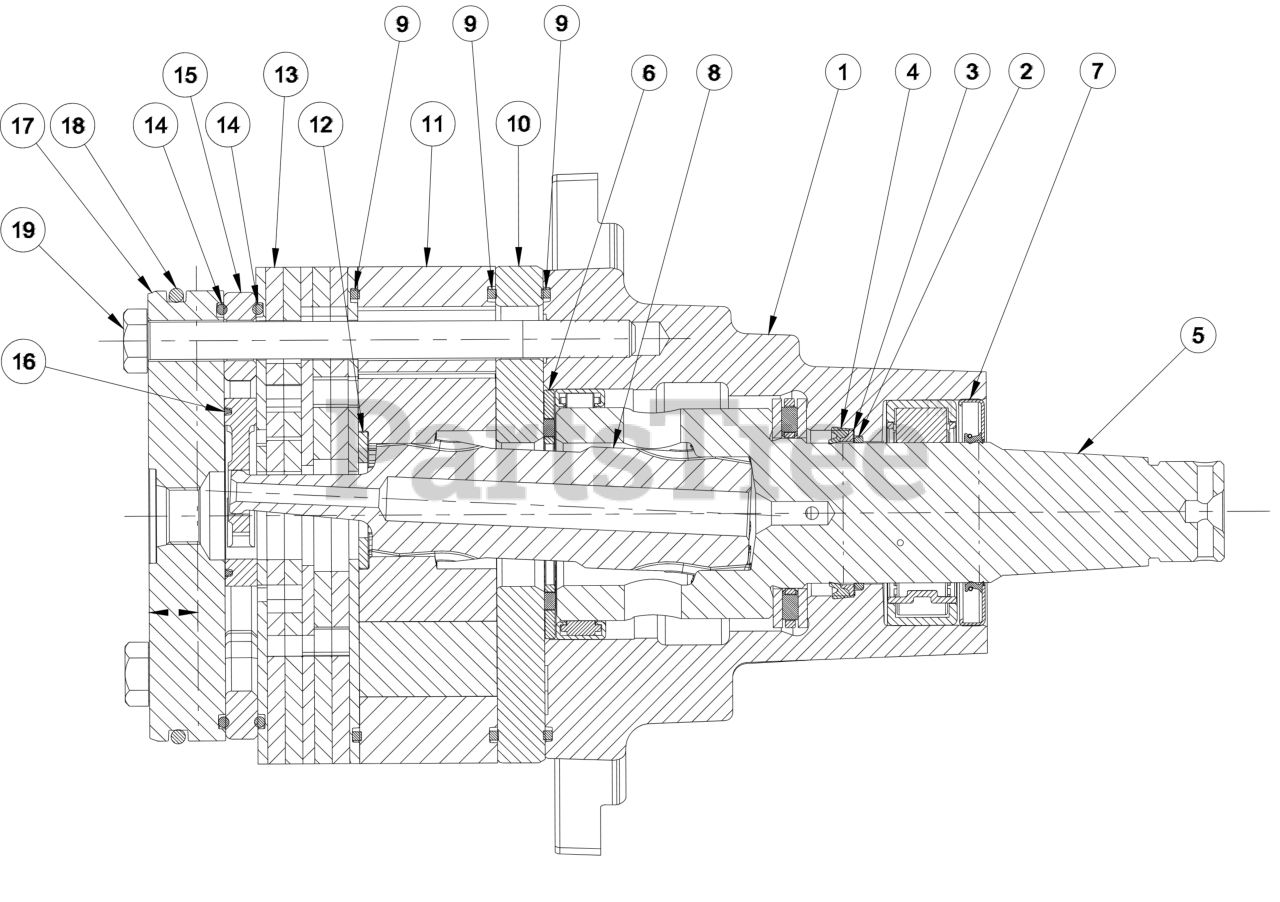 9
9
9
15
13
6
8
1
4
3
2
7
17
18
14
14
12
11
10
19
5
16
PartsTree