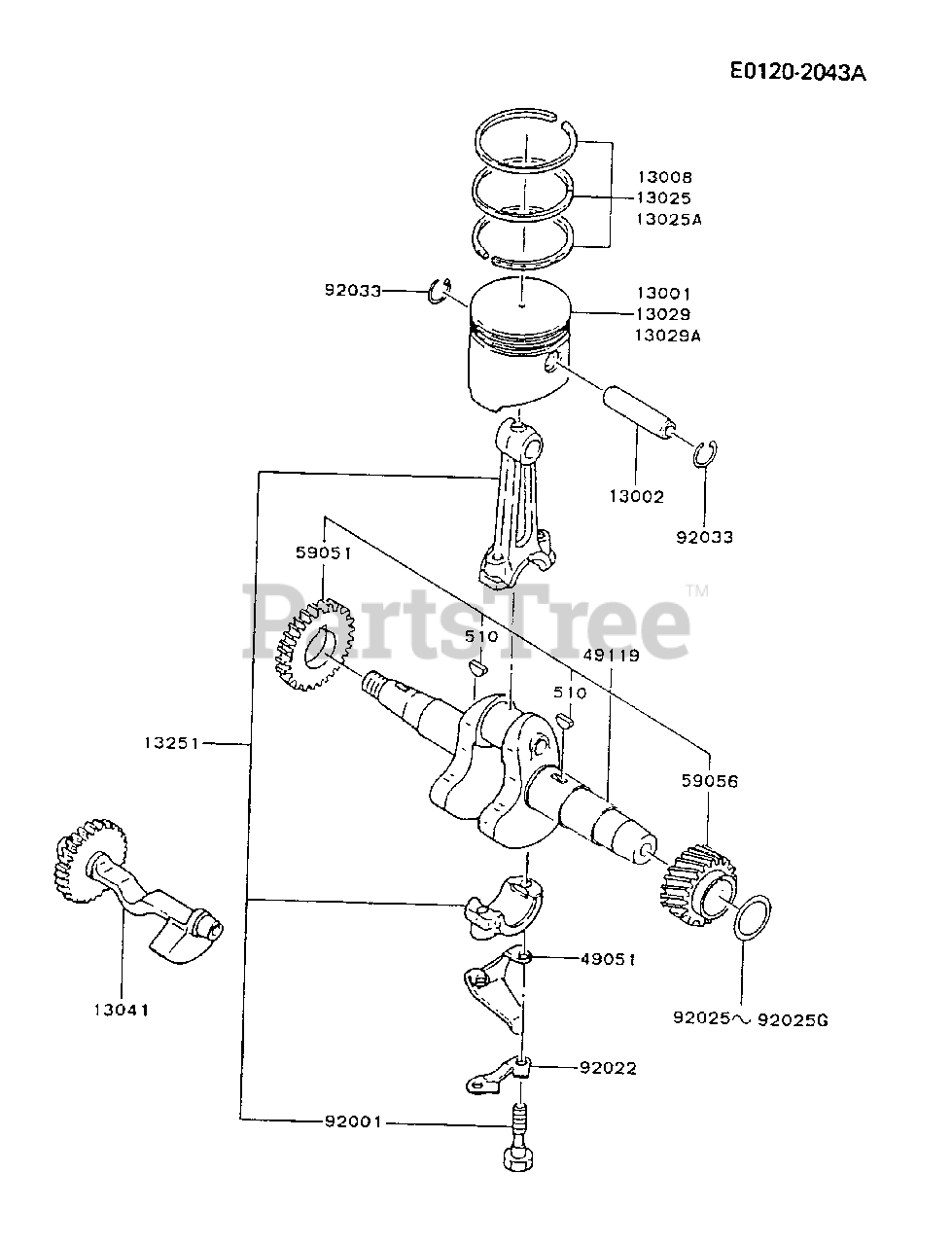 E0120-2043A

13008
13025
13025A

92033
13001
13029
13029A

13002
92033

59051
PartsTree™
510
49119
510

13251
59056

13041
49051
92025～92025G
92022
92001