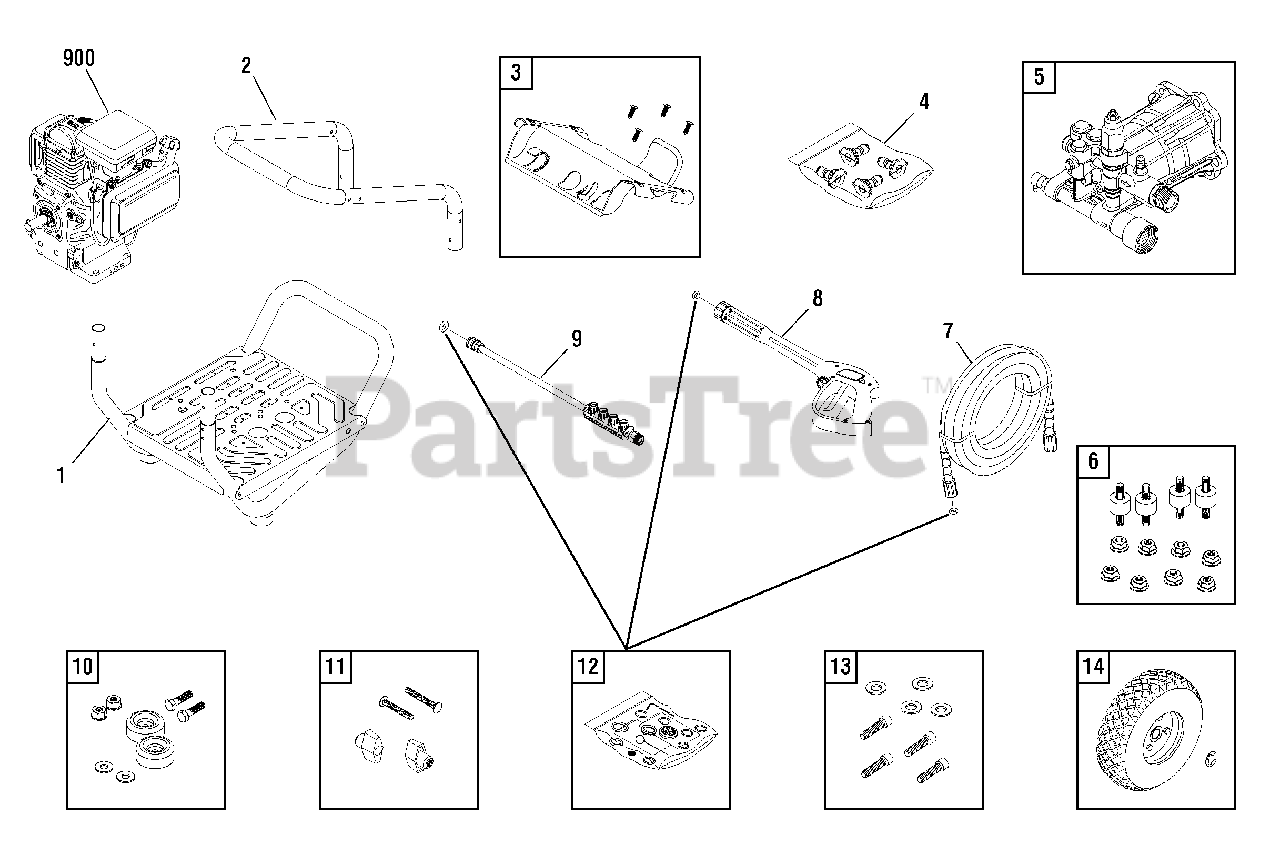 900

2

3

4

5

1

9

8

7

PartsTree™

6

10

11

12

13

14