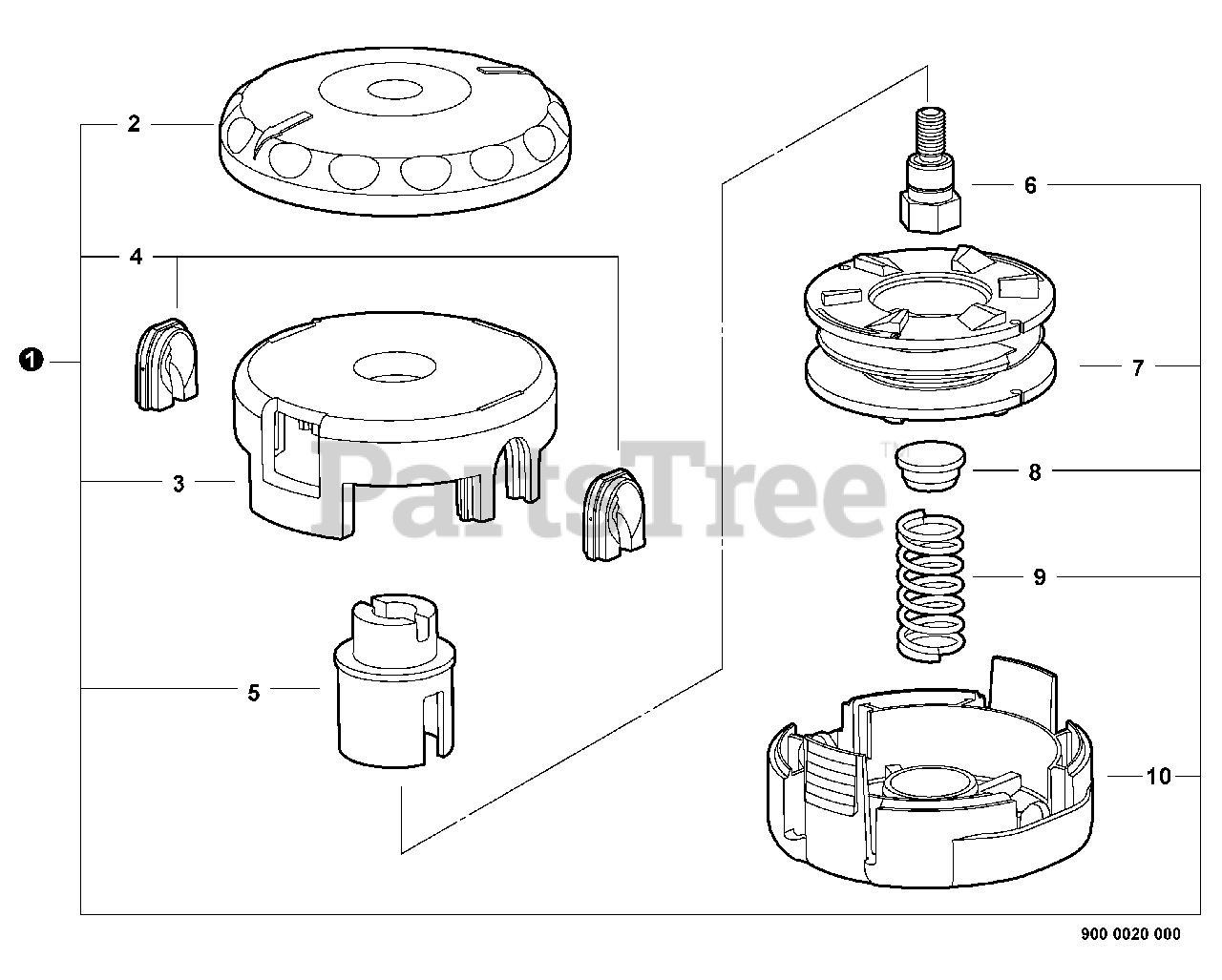 2
4
1
3
5
6
7
8
9
10
PartsTree™
900 0020 000