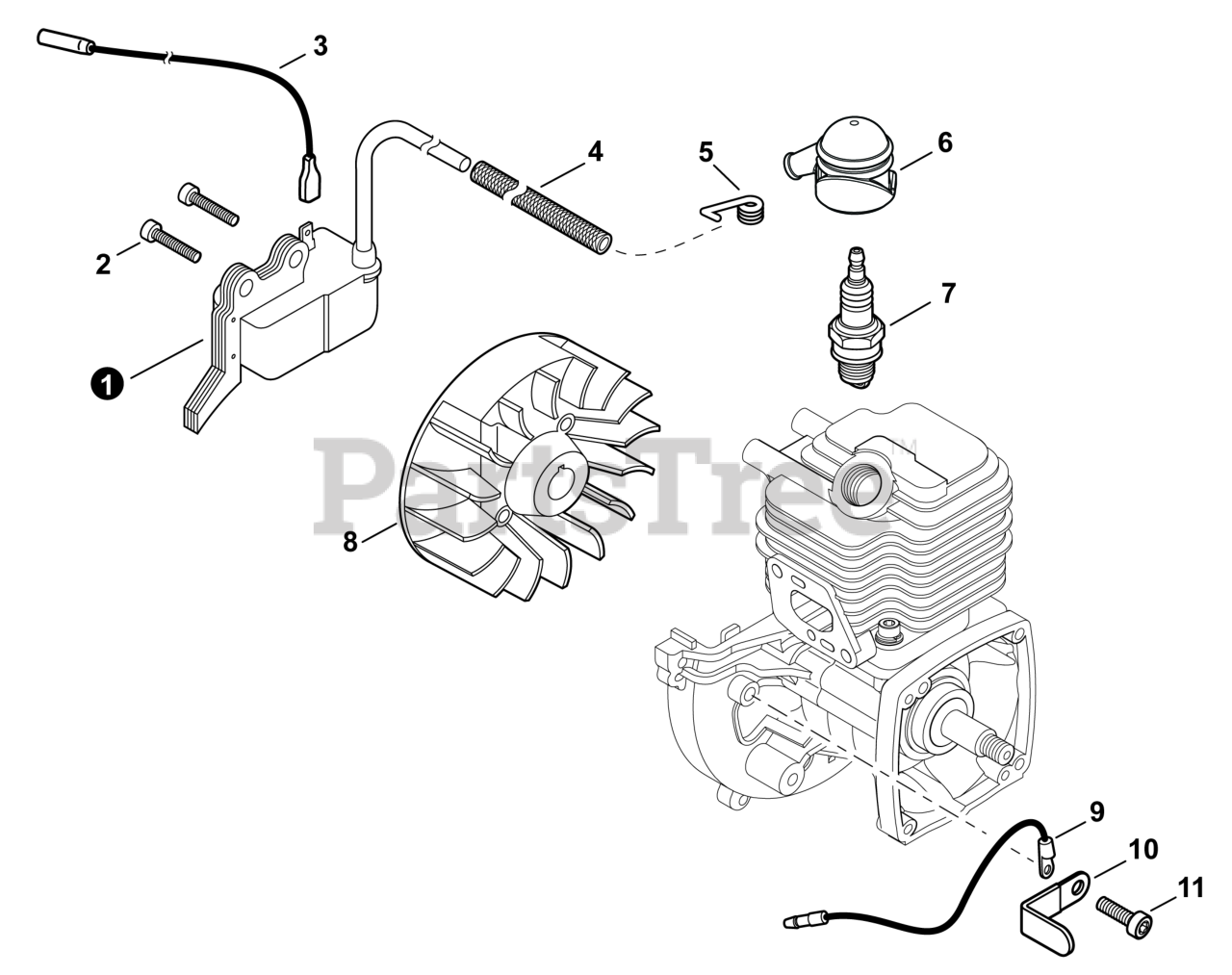 3
4
5
6
2
7
1
PartsTree™
8
9
10
11