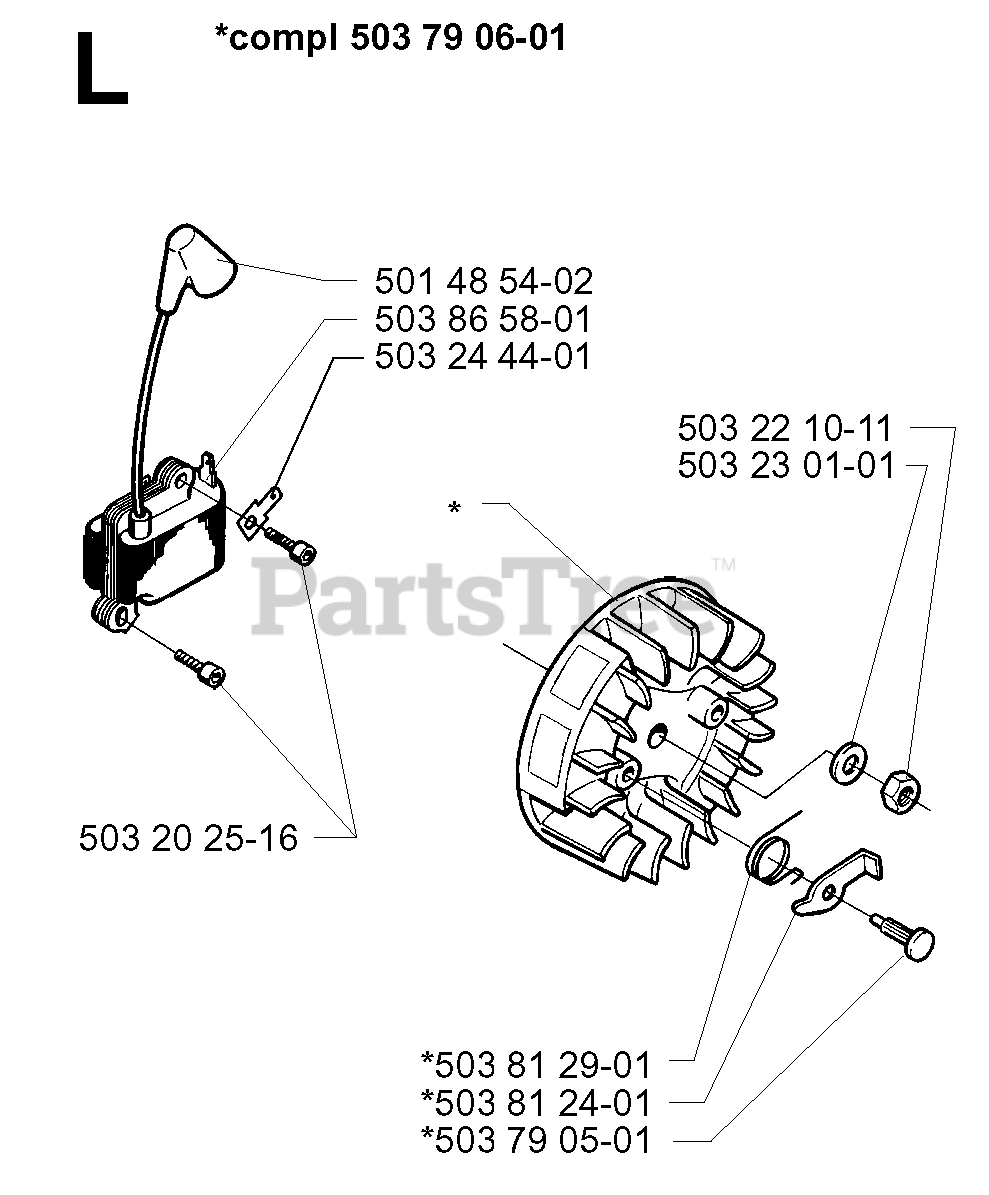 L *compl 503 79 06-01

501 48 54-02
503 86 58-01
503 24 44-01

503 22 10-11
503 23 01-01

*

PartsTree™

503 20 25-16

*503 81 29-01
*503 81 24-01
*503 79 05-01