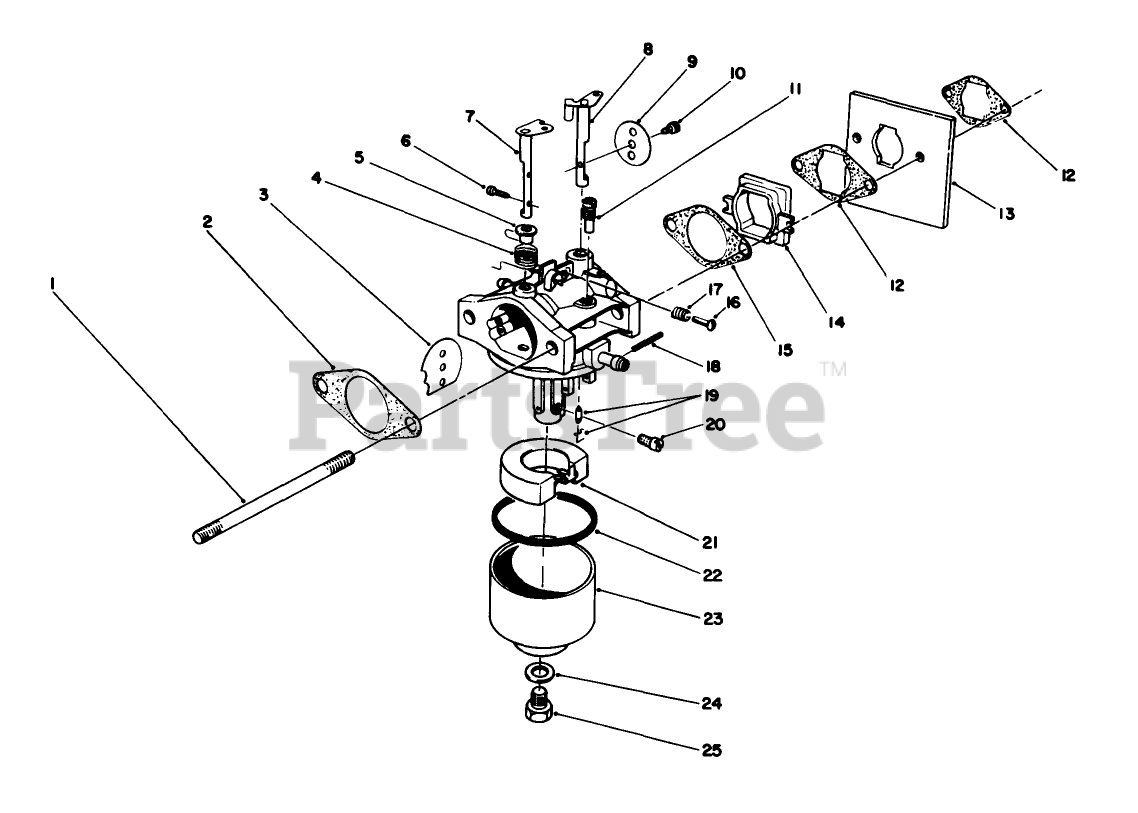 8
9
10
11
7
6
5
4
3
2
1
12
13
12
14
15
17
16
18
19
20
21
22
23
24
25
PartsTree™