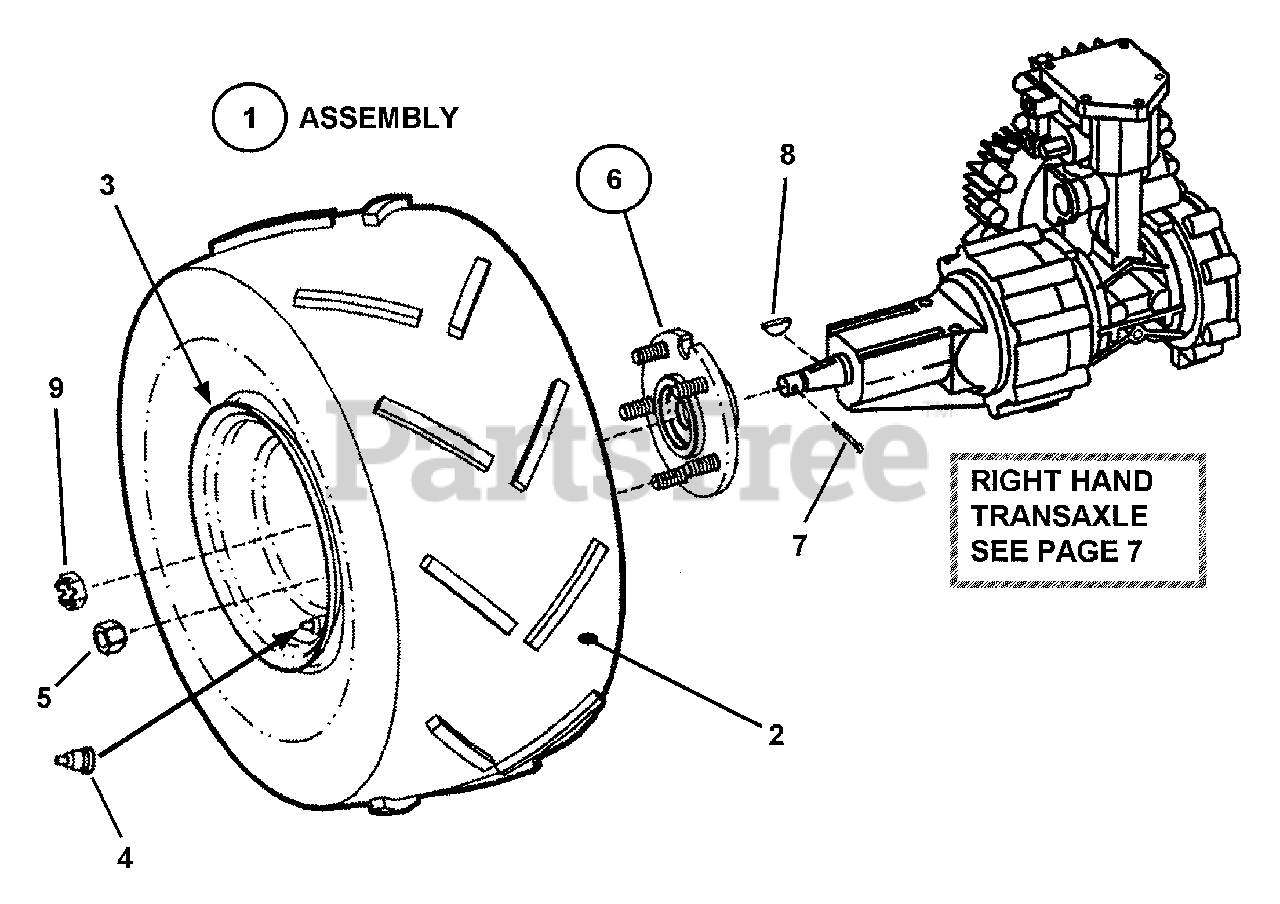 1 ASSEMBLY

3

6

8

9

PartsTree

RIGHT HAND TRANSAXLE SEE PAGE 7

7

5

2

4