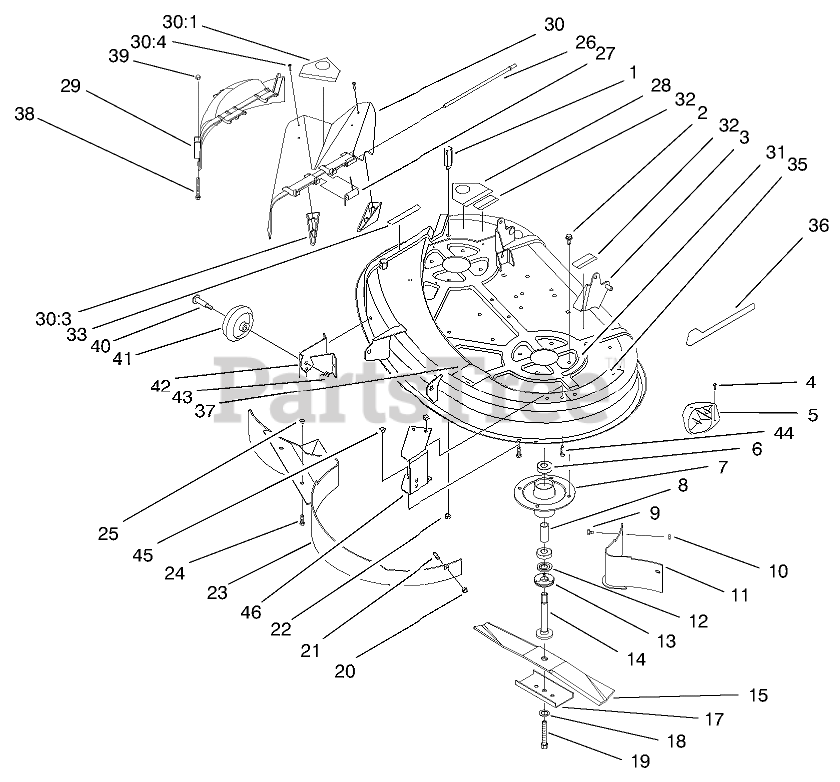 30:1
30:4
39
29
38
30
26
27
1
28
32
2
32
3
31
35
36
30:3
33
40
41
42
43
37
PartsTree
4
5
44
6
7
8
9
10
11
12
13
14
15
17
18
19
25
45
24
23
46
22
21
20