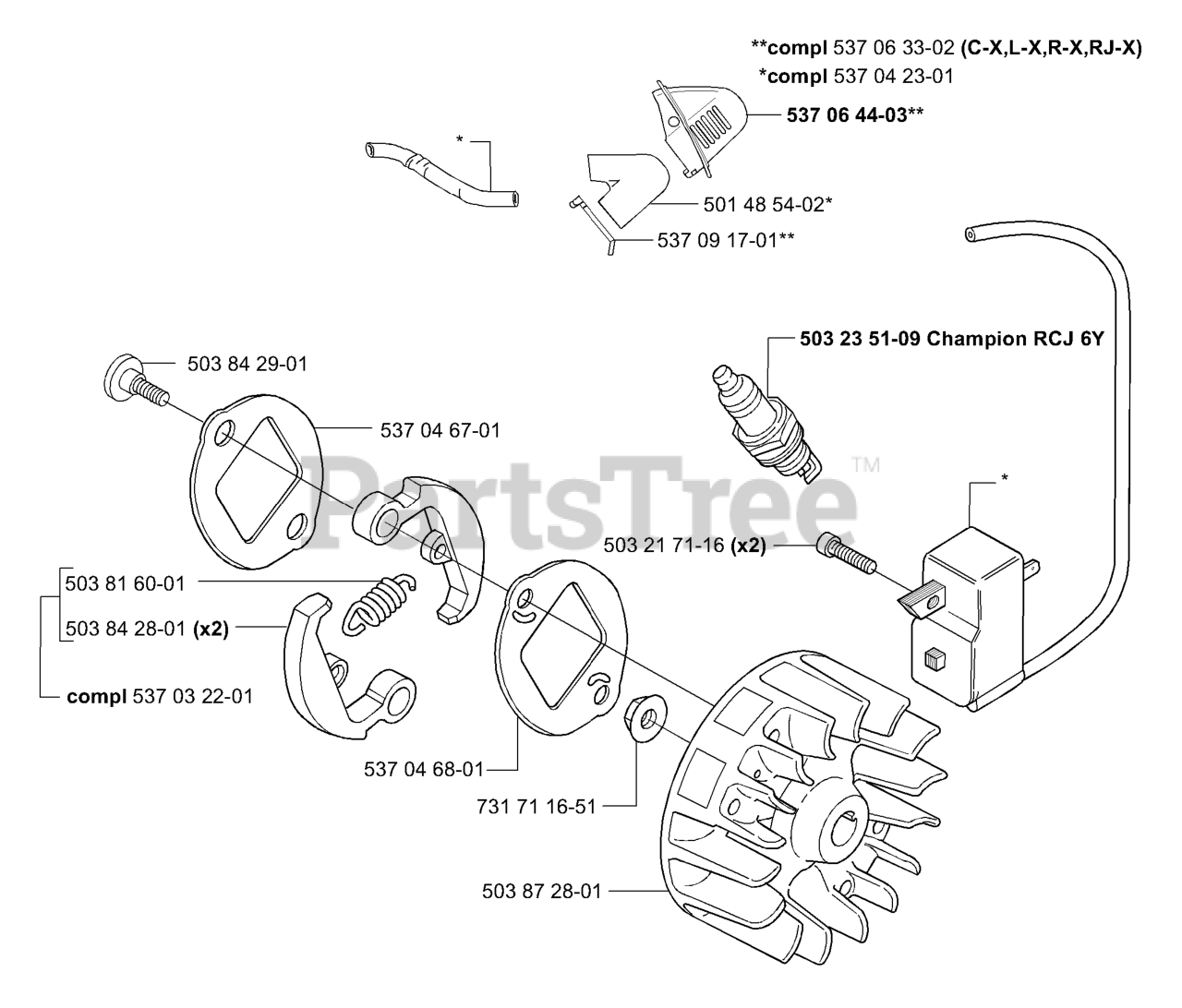 **compl 537 06 33-02 (C-X,L-X,R-X,RJ-X)
*compl 537 04 23-01

537 06 44-03**

*

501 48 54-02*

537 09 17-01**

503 23 51-09 Champion RCJ 6Y

503 84 29-01

537 04 67-01

PartsTree™

*

503 21 71-16 (x2)

503 81 60-01

503 84 28-01 (x2)

compl 537 03 22-01

537 04 68-01

731 71 16-51

503 87 28-01