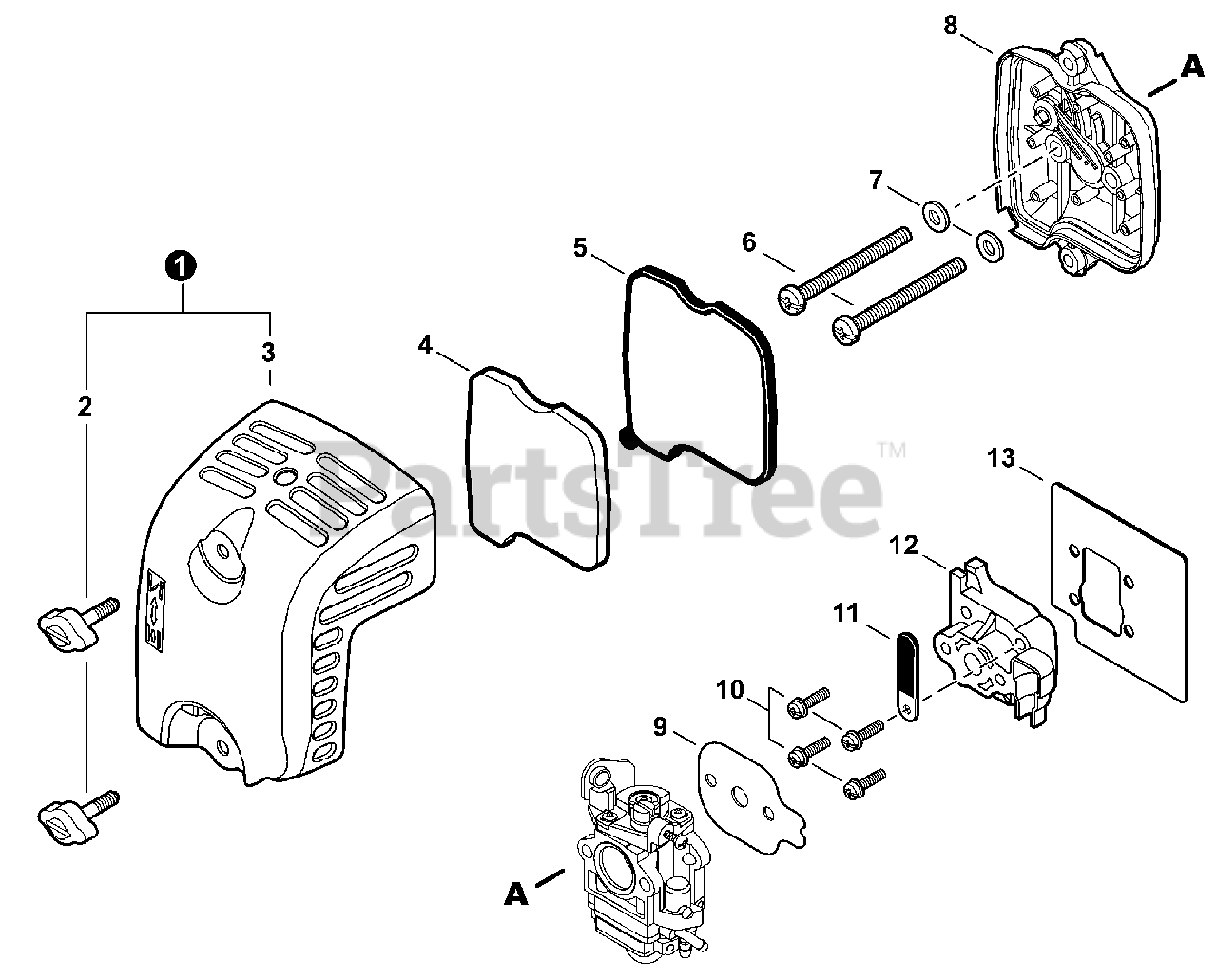 8
A
7
6
5
1
3
4
2
PartsTree™
13
12
11
10
9
A