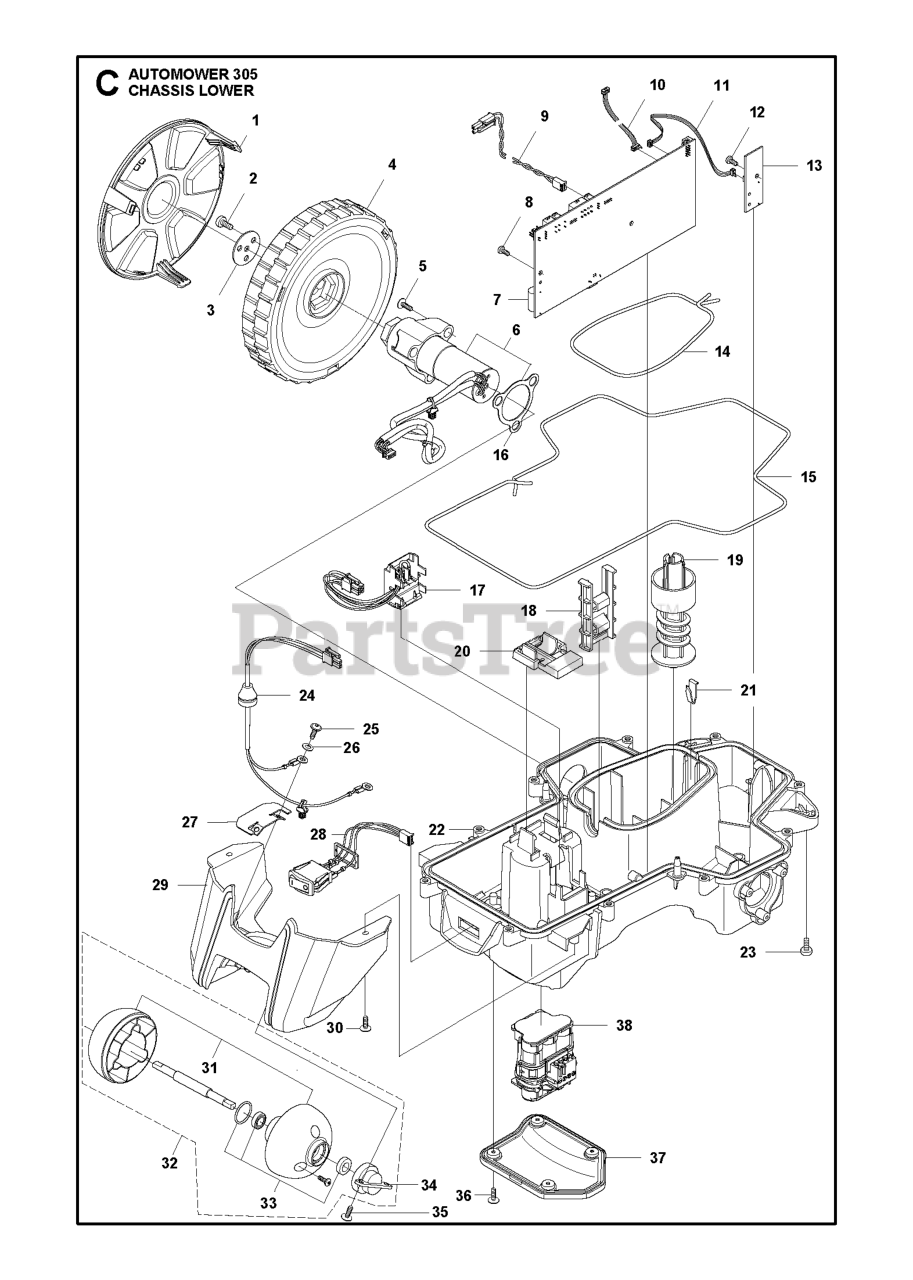 C AUTOMOWER 305 CHASSIS LOWER

1
2
3
4
5
6
7
8
9
10
11
12
13
14
15
16
17
18
19
20
21
22
23
24
25
26
27
28
29
30
31
32
33
34
35
36
37
38

PartsTree