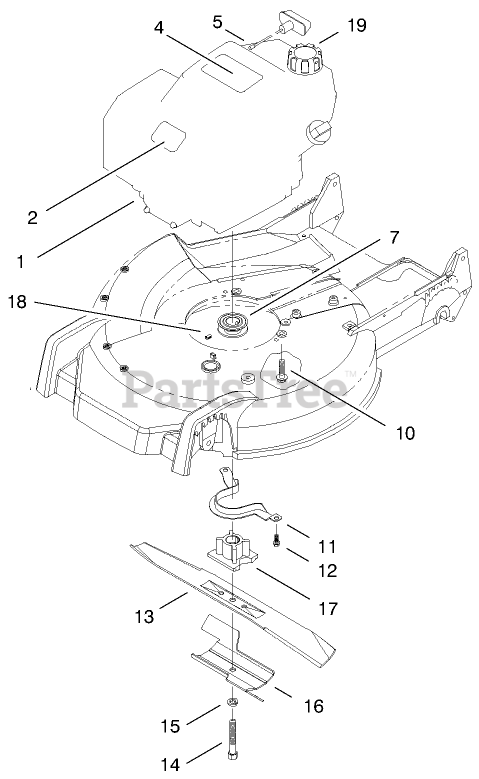 4
5
19
2
1
7
18
PartsTree™
10
11
12
17
13
16
15
14