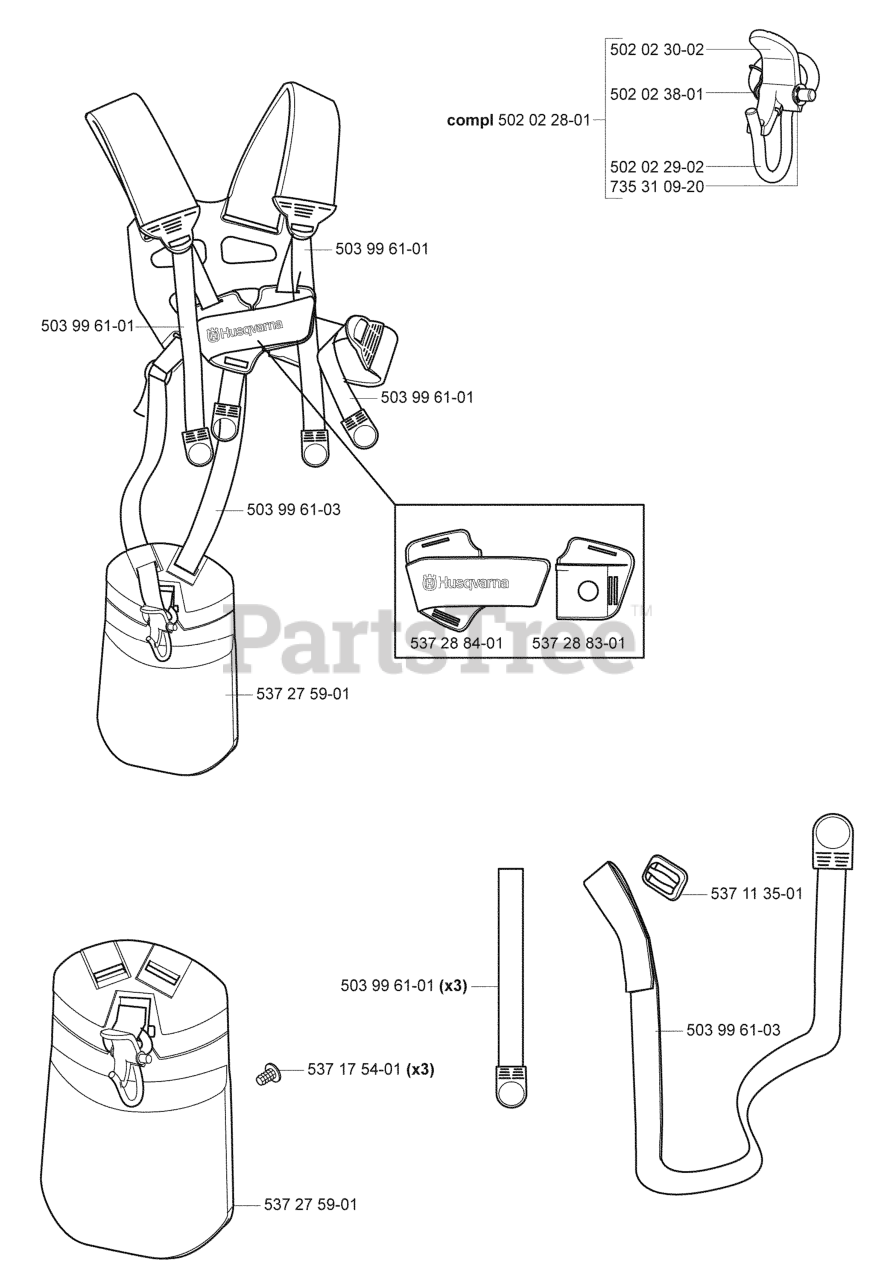 502 02 30-02
502 02 38-01
compl 502 02 28-01
502 02 29-02
735 31 09-20

503 99 61-01
503 99 61-01
Husqvarna
503 99 61-01
503 99 61-03
Husqvarna
537 28 84-01
537 28 83-01
PartsTree™
537 27 59-01

537 11 35-01
503 99 61-01 (x3)
503 99 61-03
537 17 54-01 (x3)
537 27 59-01