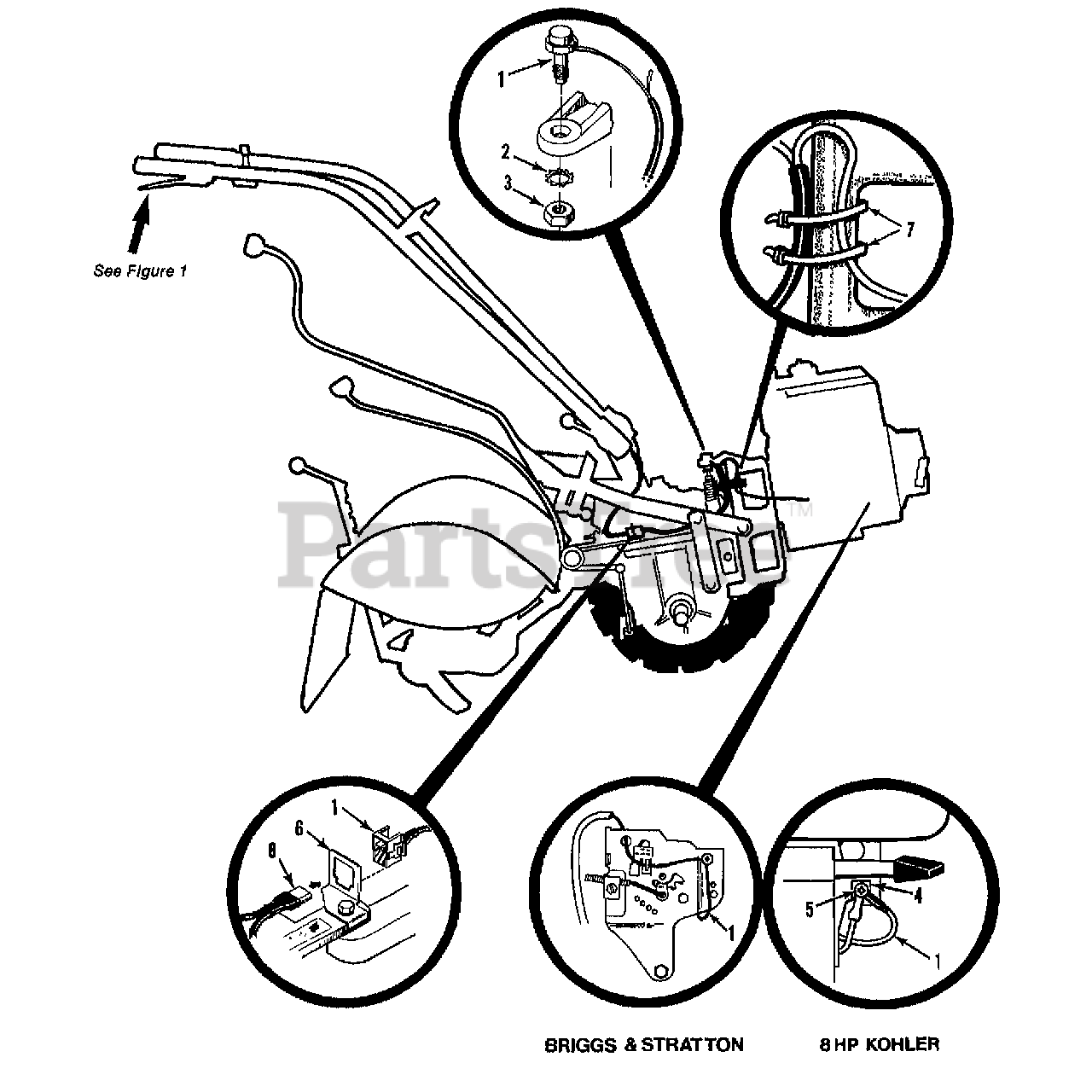 1
2
3
7
See Figure 1
PartsTree™
1
6
8
1
5
4
1
BRIGGS & STRATTON
8 HP KOHLER