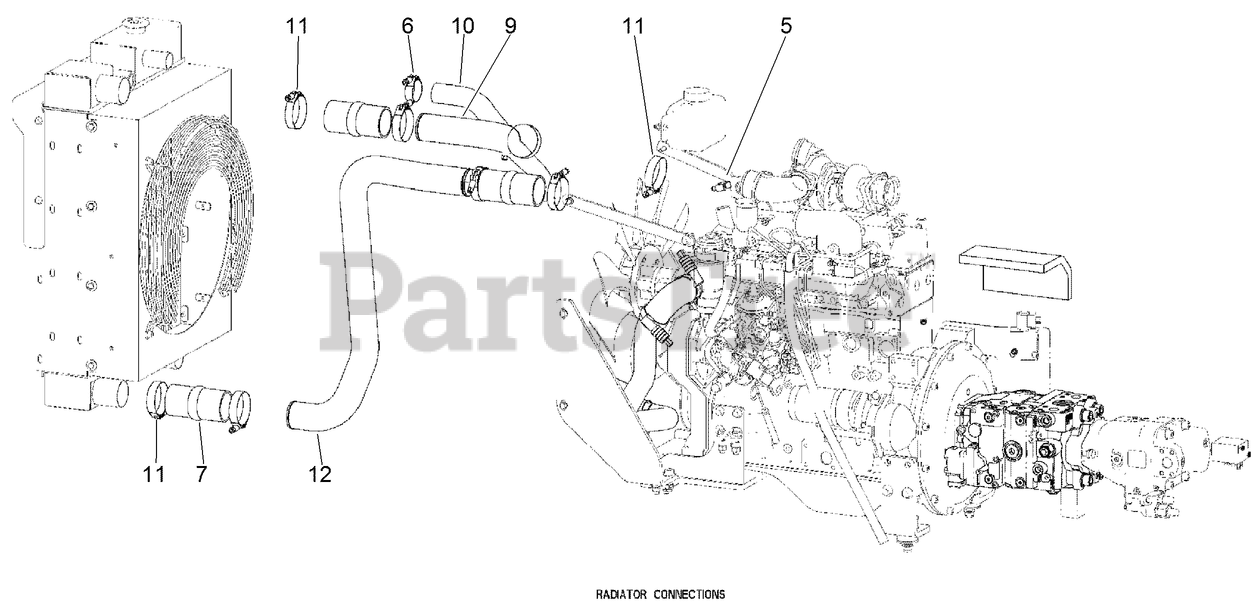 11
6
10
9
11
5
PartsTree
11
7
12
RADIATOR CONNECTIONS