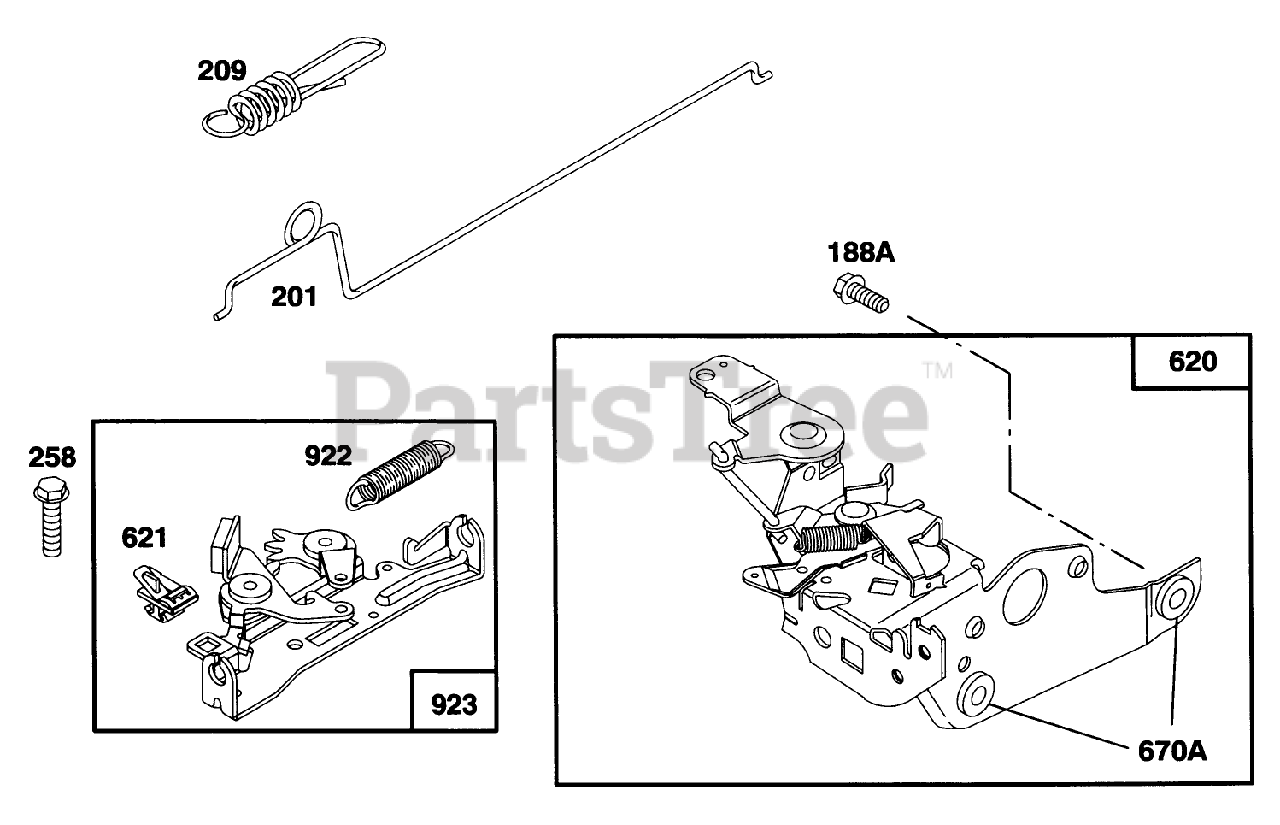 209

201

188A

620

PartsTree™

258

922

621

923

670A