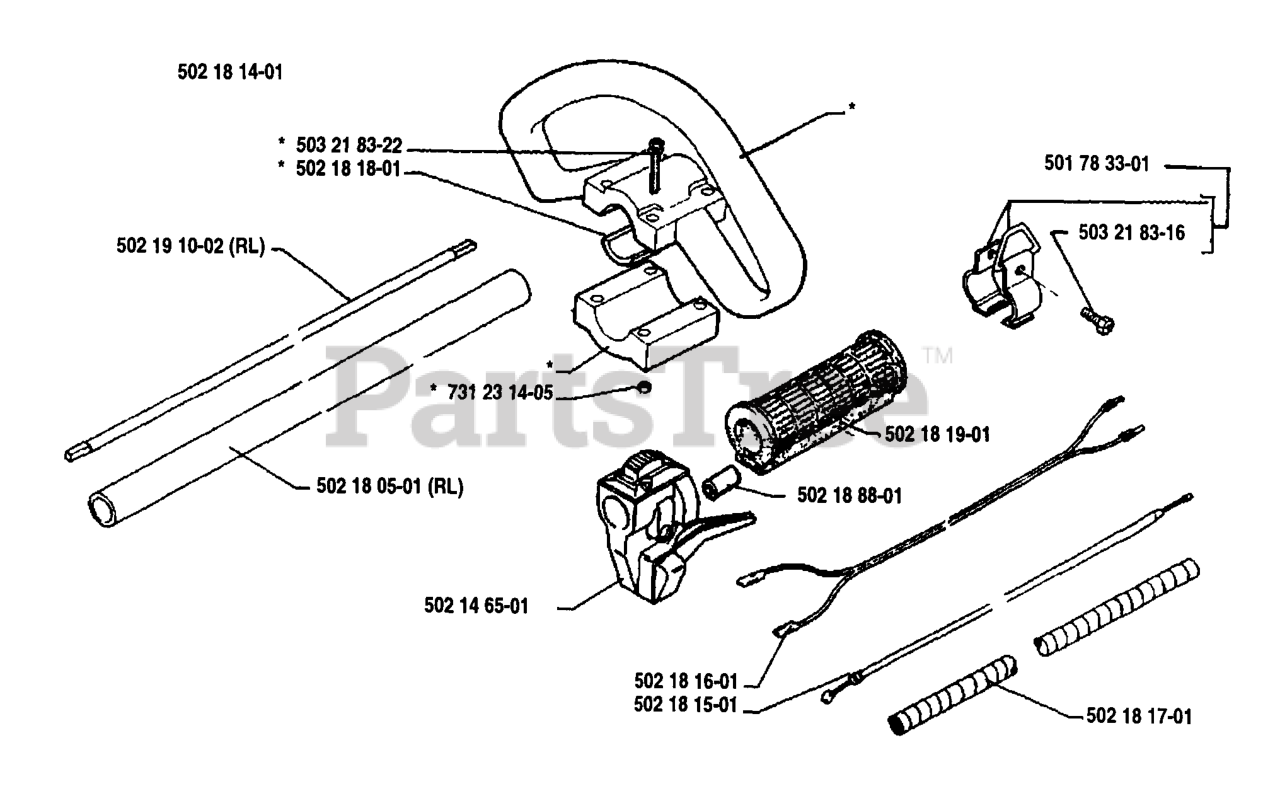 502 18 14-01

* 503 21 83-22
* 502 18 18-01

*

501 78 33-01

503 21 83-16

502 19 10-02 (RL)

*

* 731 23 14-05

PartsTree™

502 18 19-01

502 18 05-01 (RL)

502 18 88-01

502 14 65-01

502 18 16-01
502 18 15-01

502 18 17-01