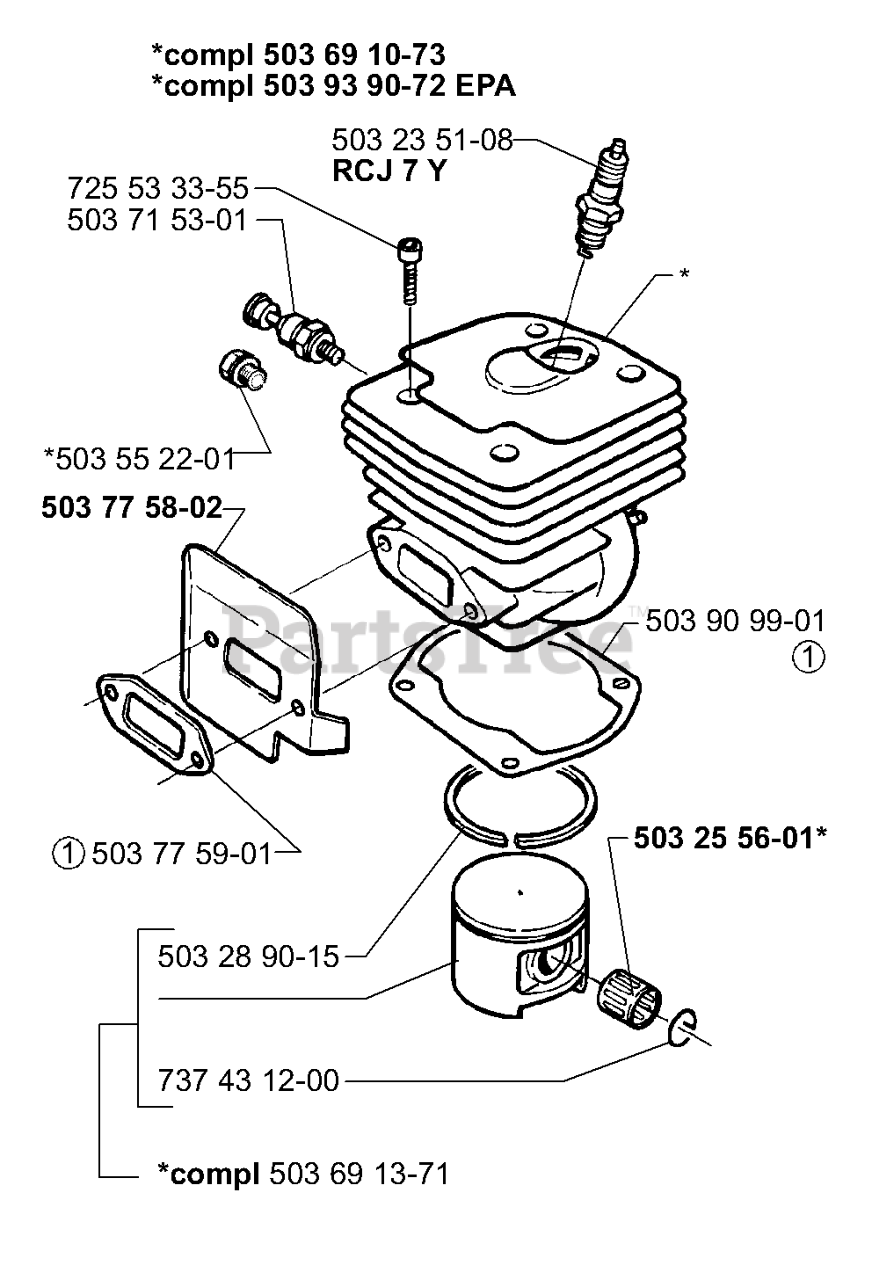 *compl 503 69 10-73
*compl 503 93 90-72 EPA

503 23 51-08
RCJ 7 Y

725 53 33-55
503 71 53-01

*

*503 55 22-01

503 77 58-02

PartsTree™

503 90 99-01
①

① 503 77 59-01

503 25 56-01*

503 28 90-15

737 43 12-00

*compl 503 69 13-71