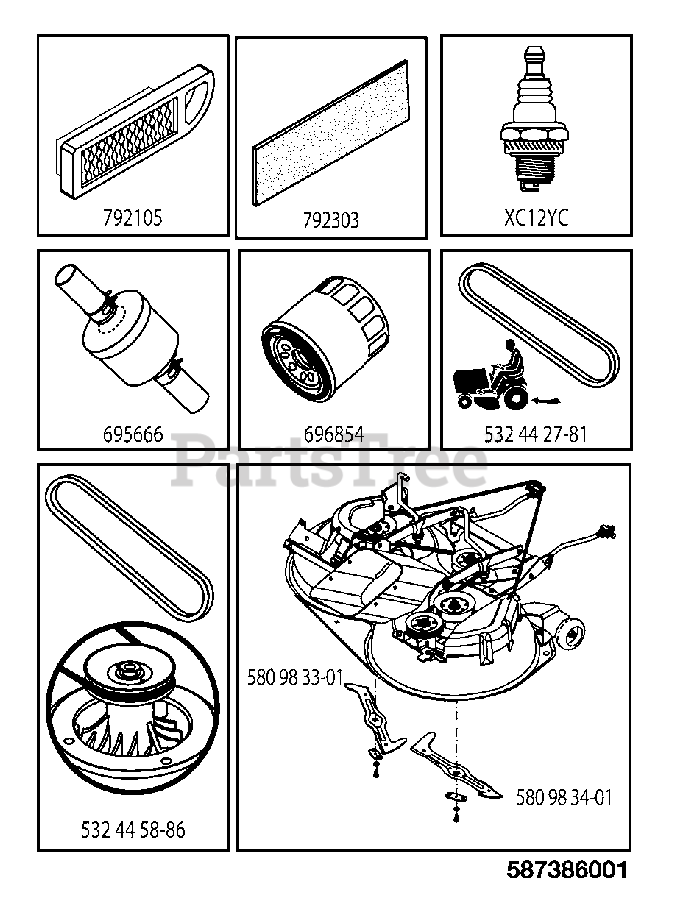 792105

792303

XC12YC

695666

696854

532 44 27-81

PartsTree

532 44 58-86

580 98 33-01

580 98 34-01

587386001