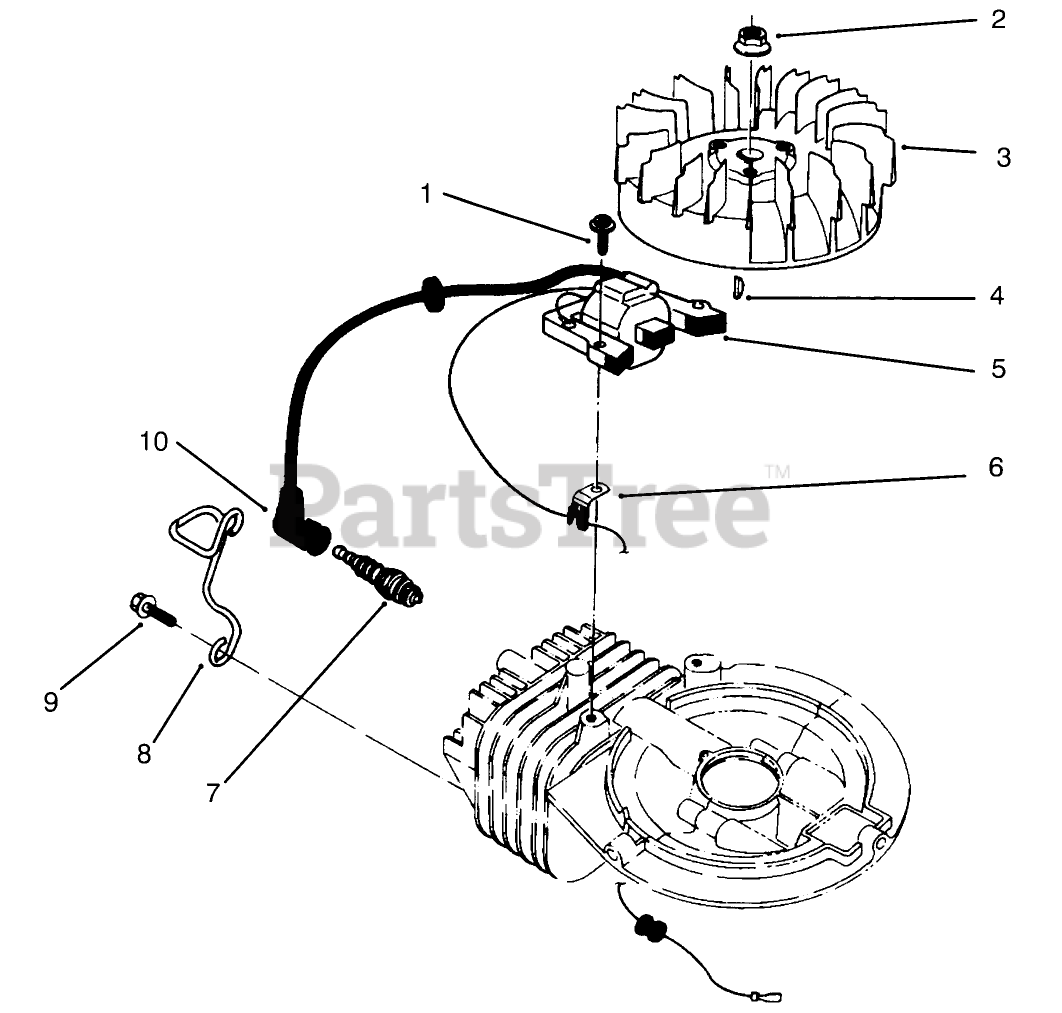 2
3
1
4
5
10
6
PartsTree™
9
8
7