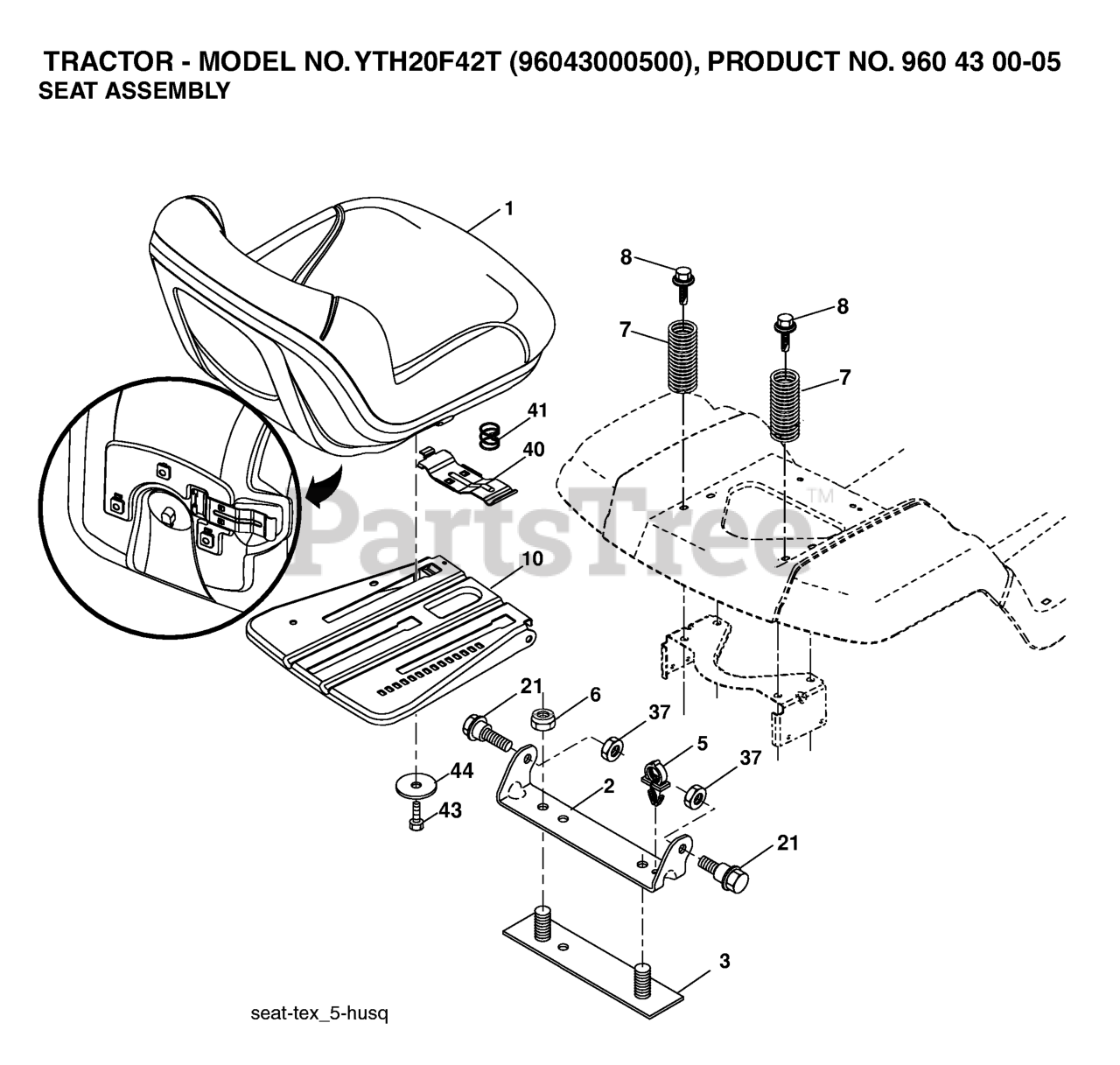 TRACTOR - MODEL NO. YTH20F42T (96043000500), PRODUCT NO. 960 43 00-05
SEAT ASSEMBLY

1
8
8
7
7
41
40
PartsTree™
10
21
6
37
5
37
44
2
43
21
3

seat-tex_5-husq