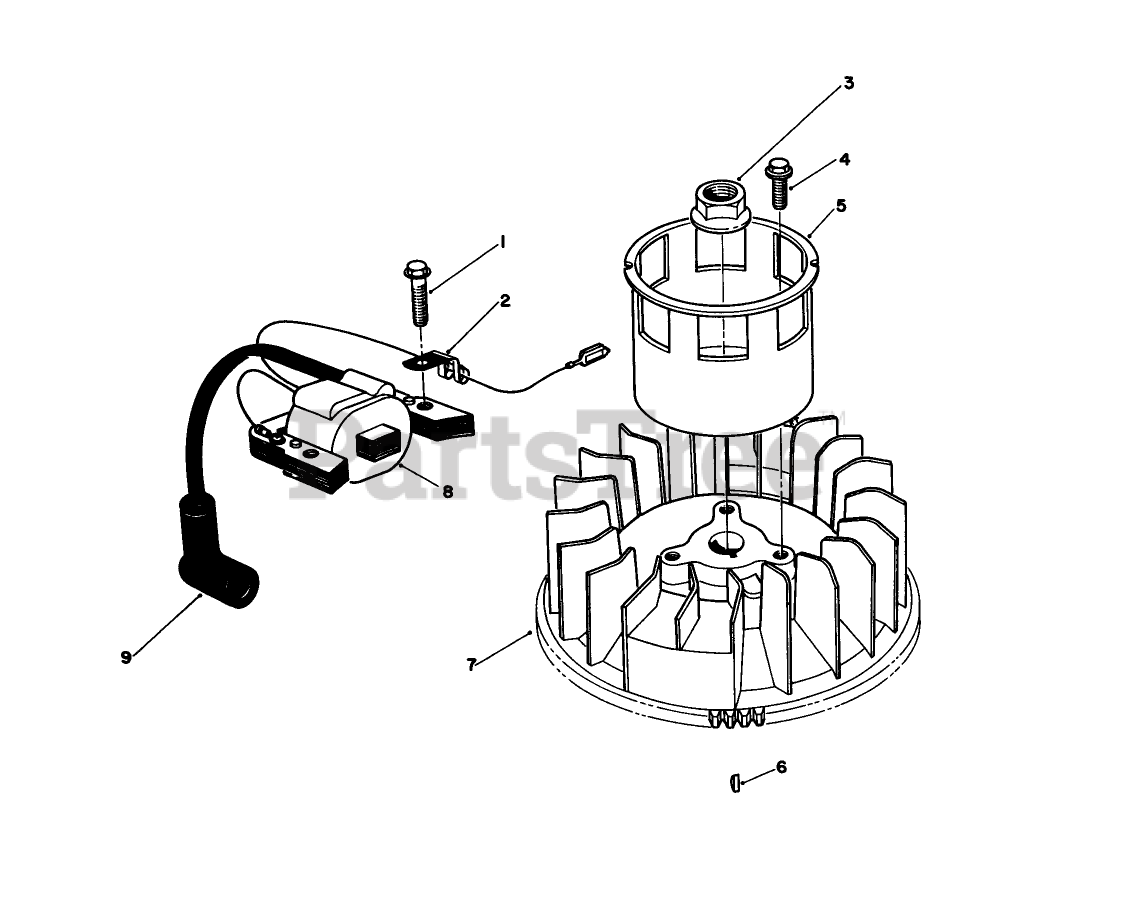 3
4
5
1
2
PartsTree
8
9
7
6