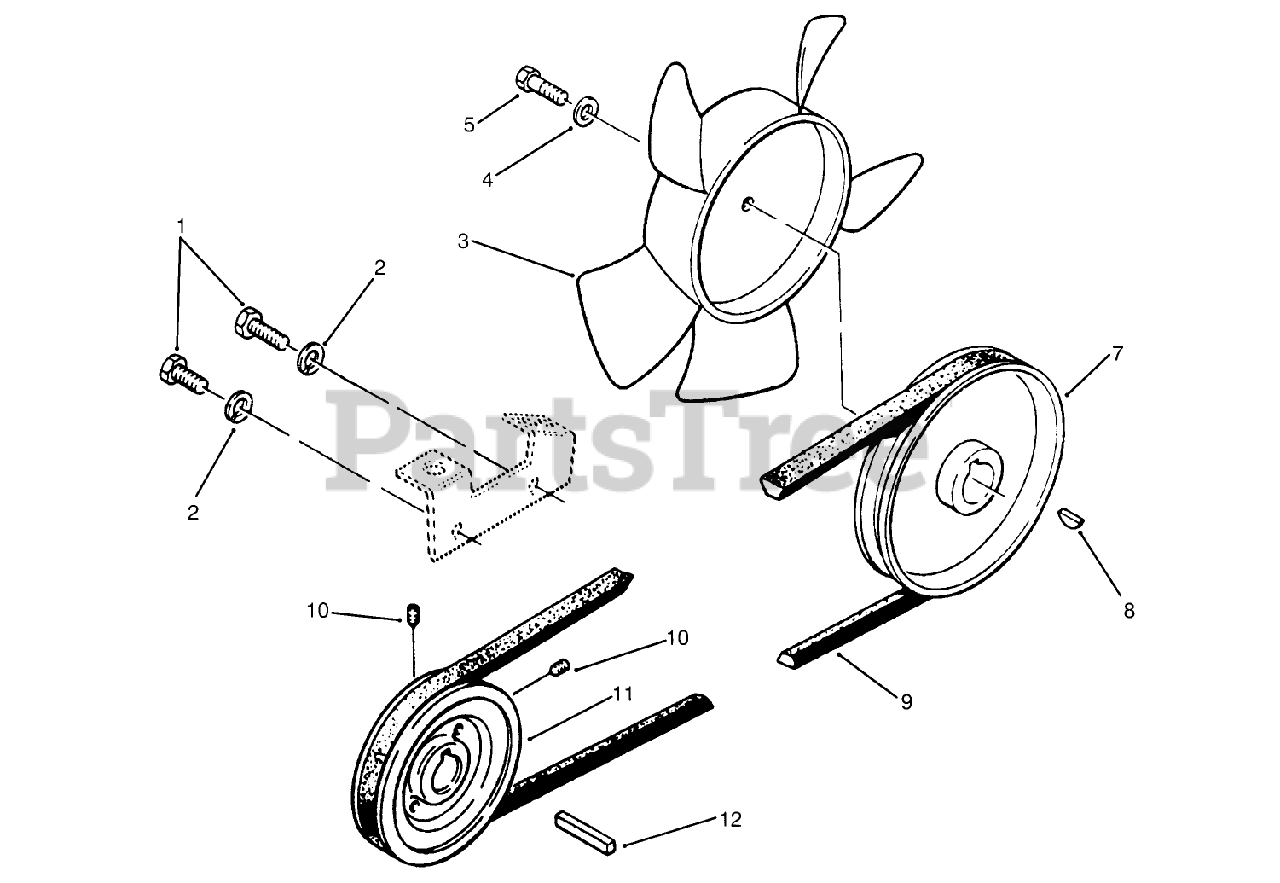 5
4
3
1
2
2
PartsTree
7
8
10
10
11
9
12