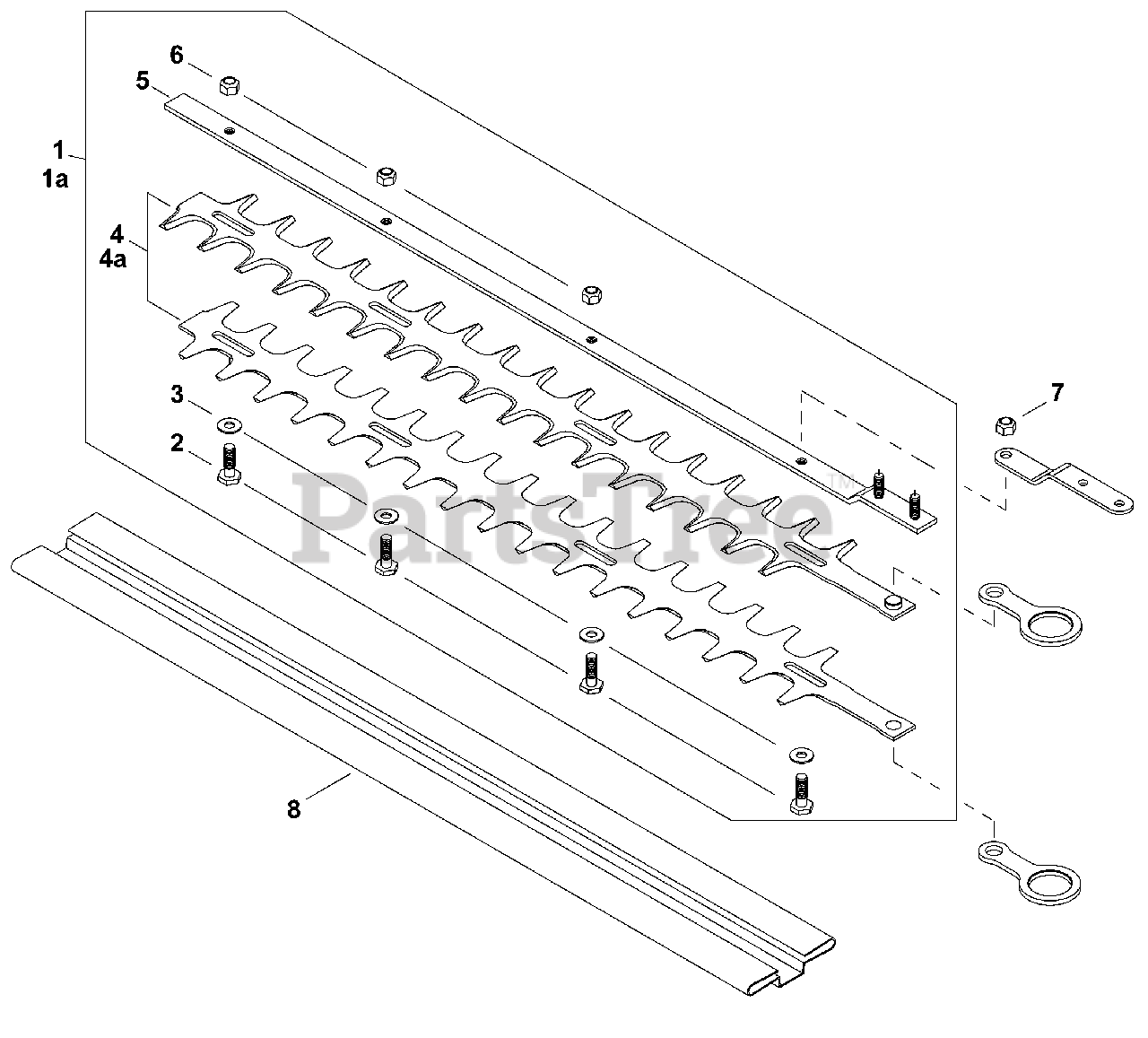 6
5
1
1a
4
4a
3
2
7
8
PartsTree™