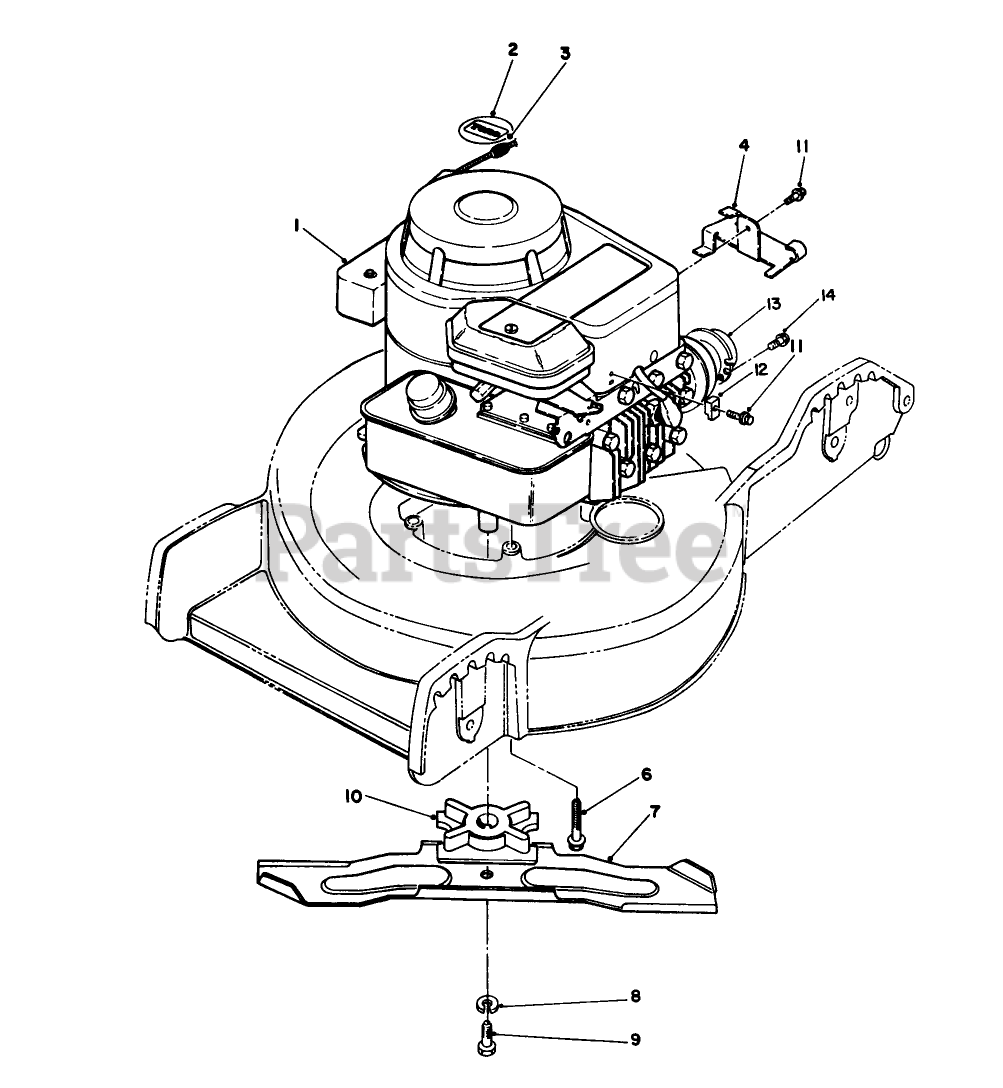 2
3
4
11
1
13
14
11
12
PartsTree
6
10
7
8
9