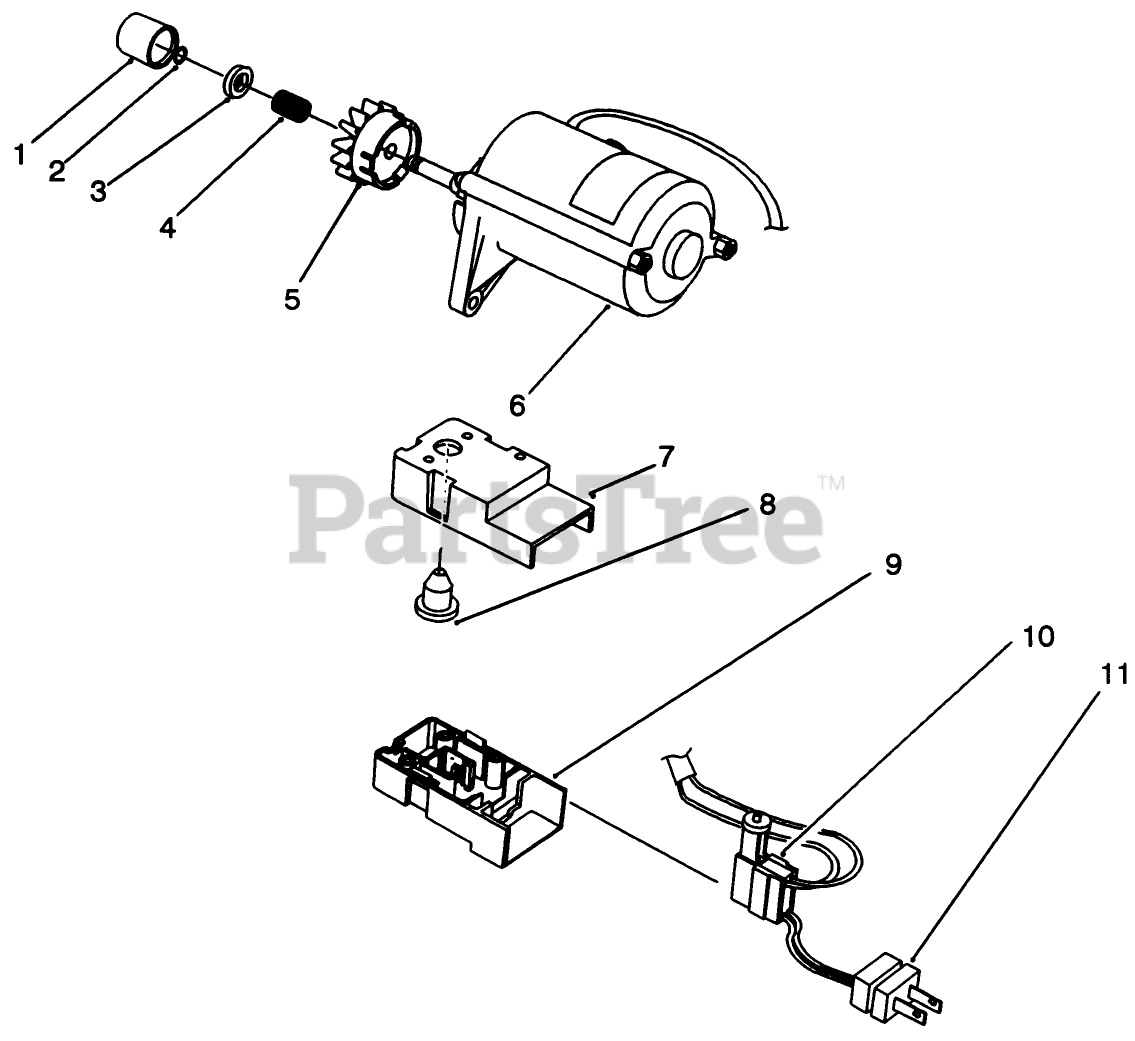 1
2
3
4
5
6
7
8
9
10
11
PartsTree™