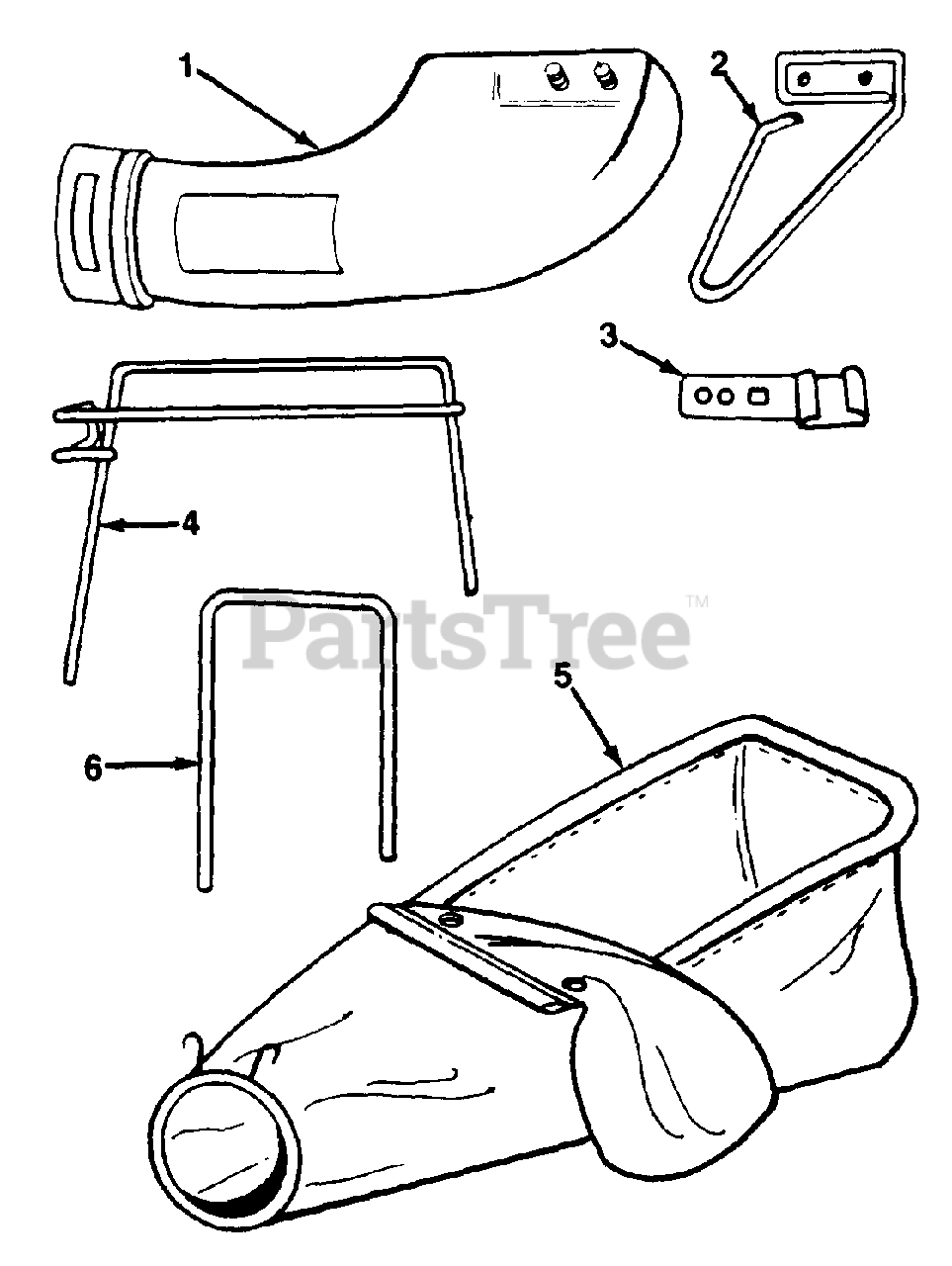 1
2
3
4
PartsTree™
5
6