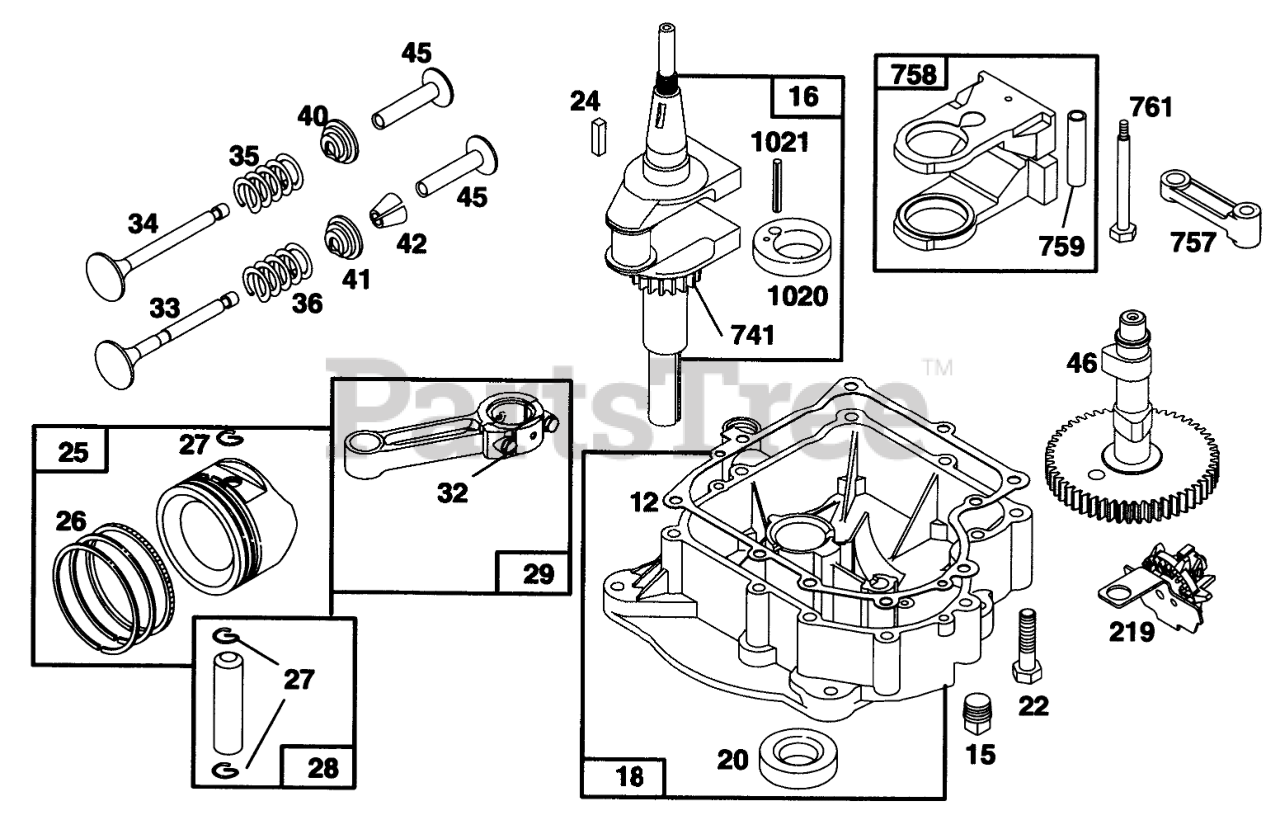 45
40
35
45
34
42
41
33
36
24
16
1021
1020
741
758
761
759
757
46
PartsTree™
25
27
26
32
29
27
28
12
18
20
15
22
219