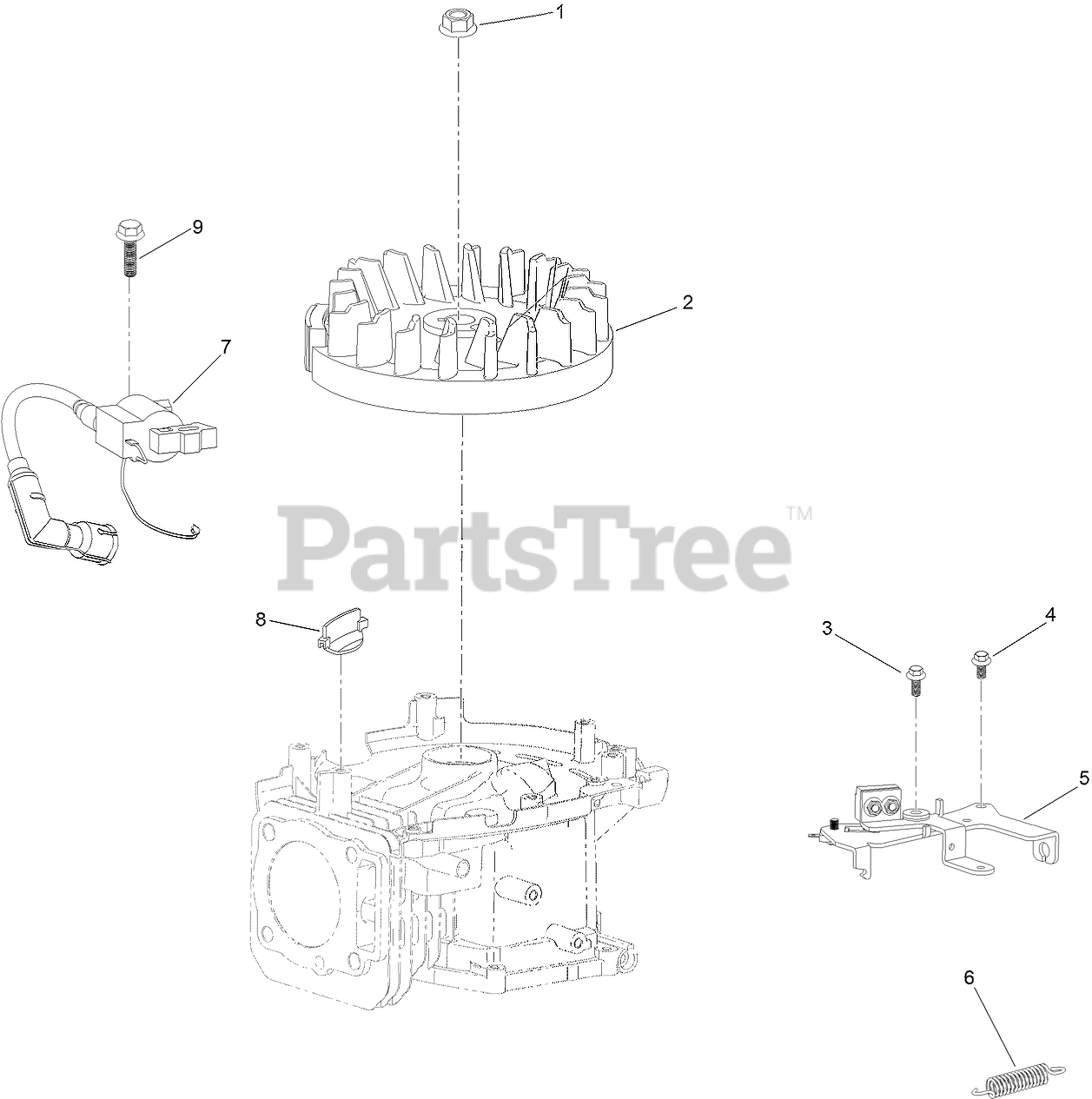 1
9
2
7
PartsTree™
8
3
4
5
6