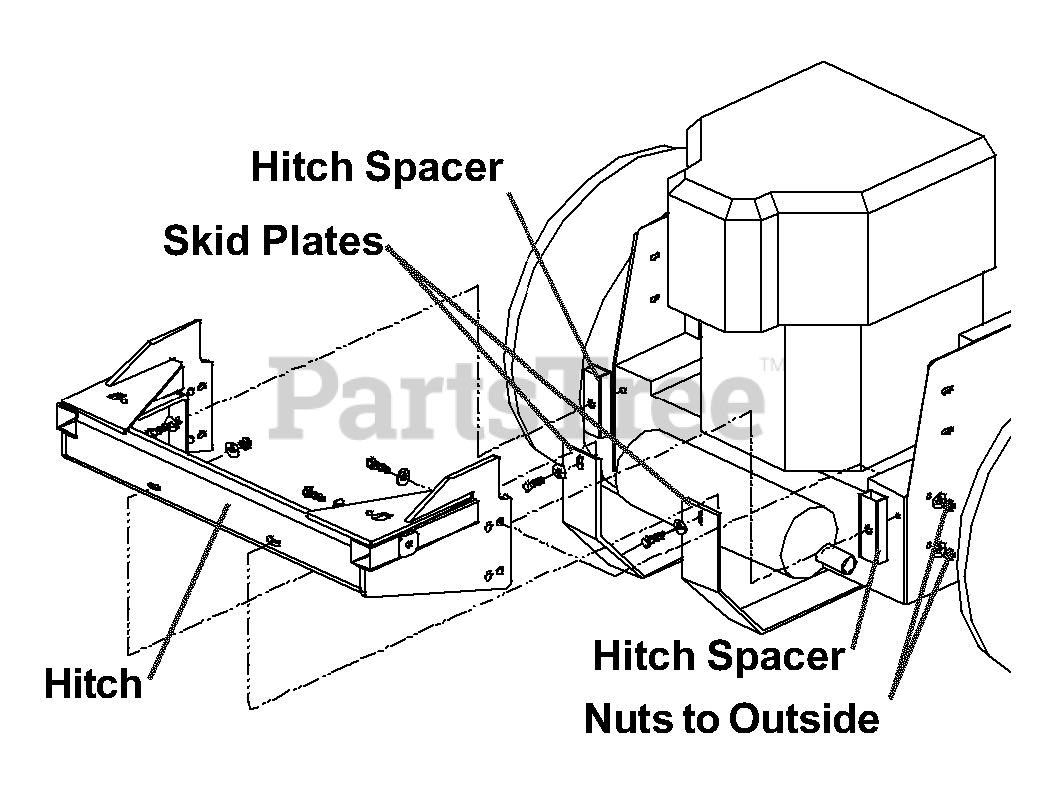 Hitch Spacer

Skid Plates

PartsTree™

Hitch

Hitch Spacer

Nuts to Outside