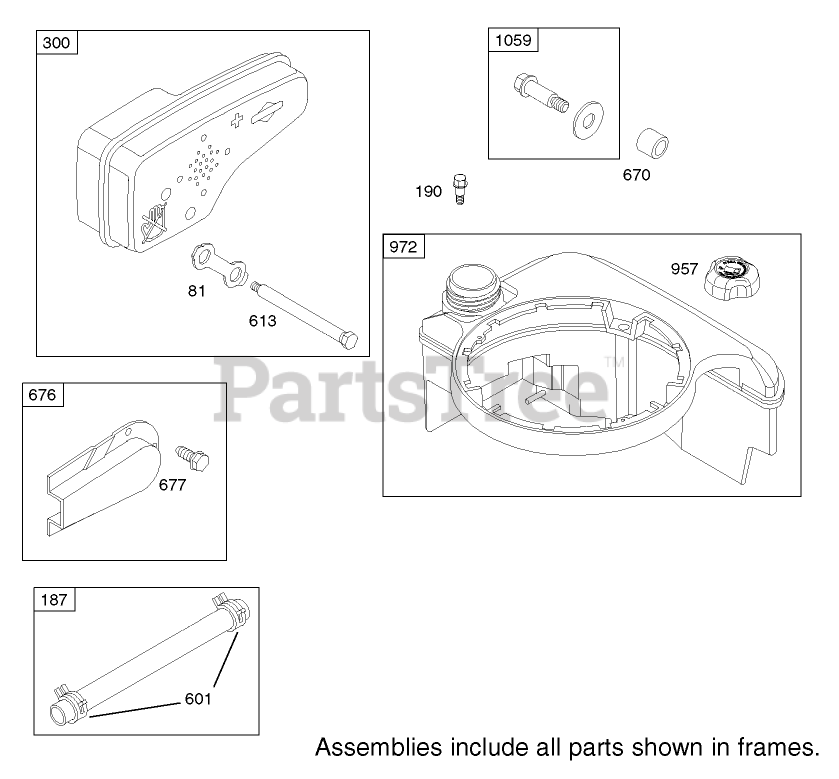 300

81

613

1059

670

190

972

957

PartsTree™

676

677

187

601

Assemblies include all parts shown in frames.