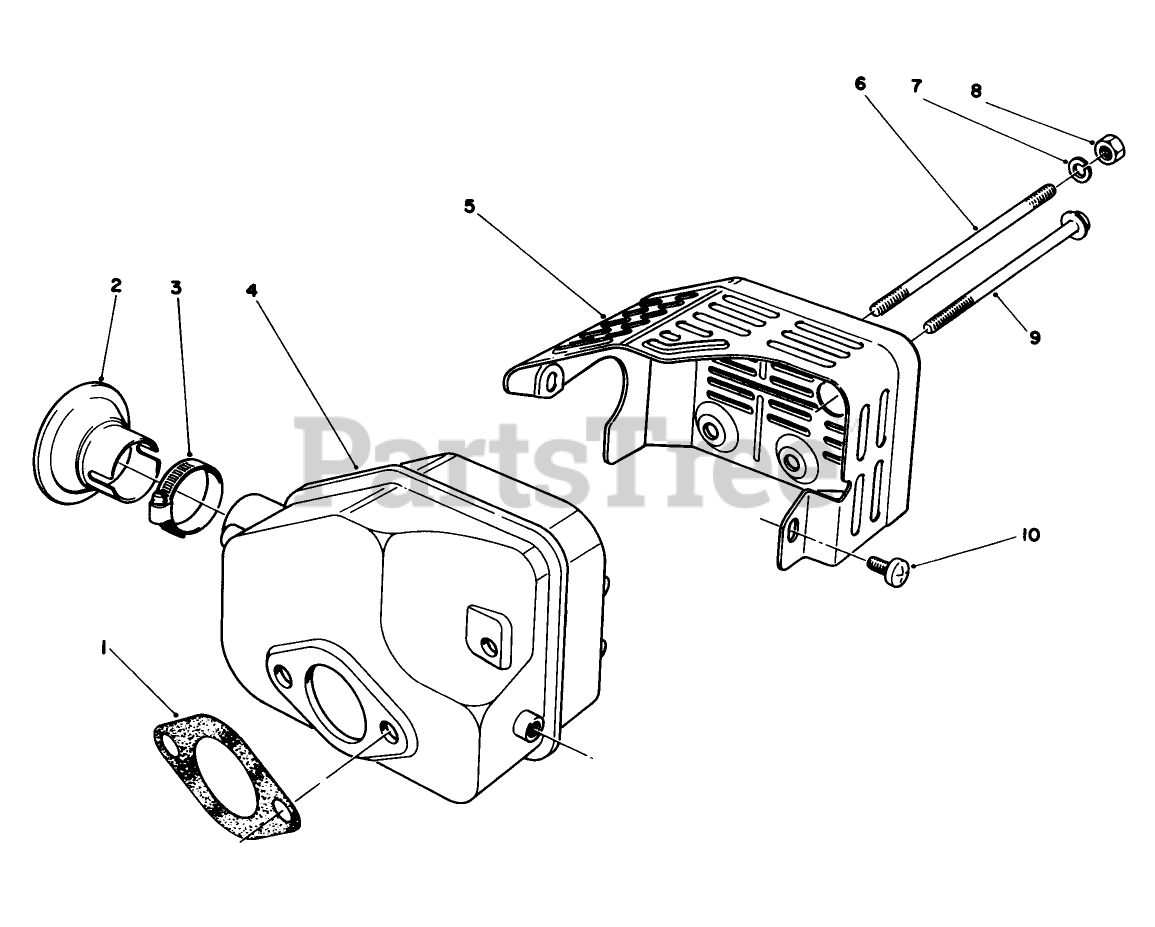 6
7
8
5
2
3
4
9
PartsTree
10
1