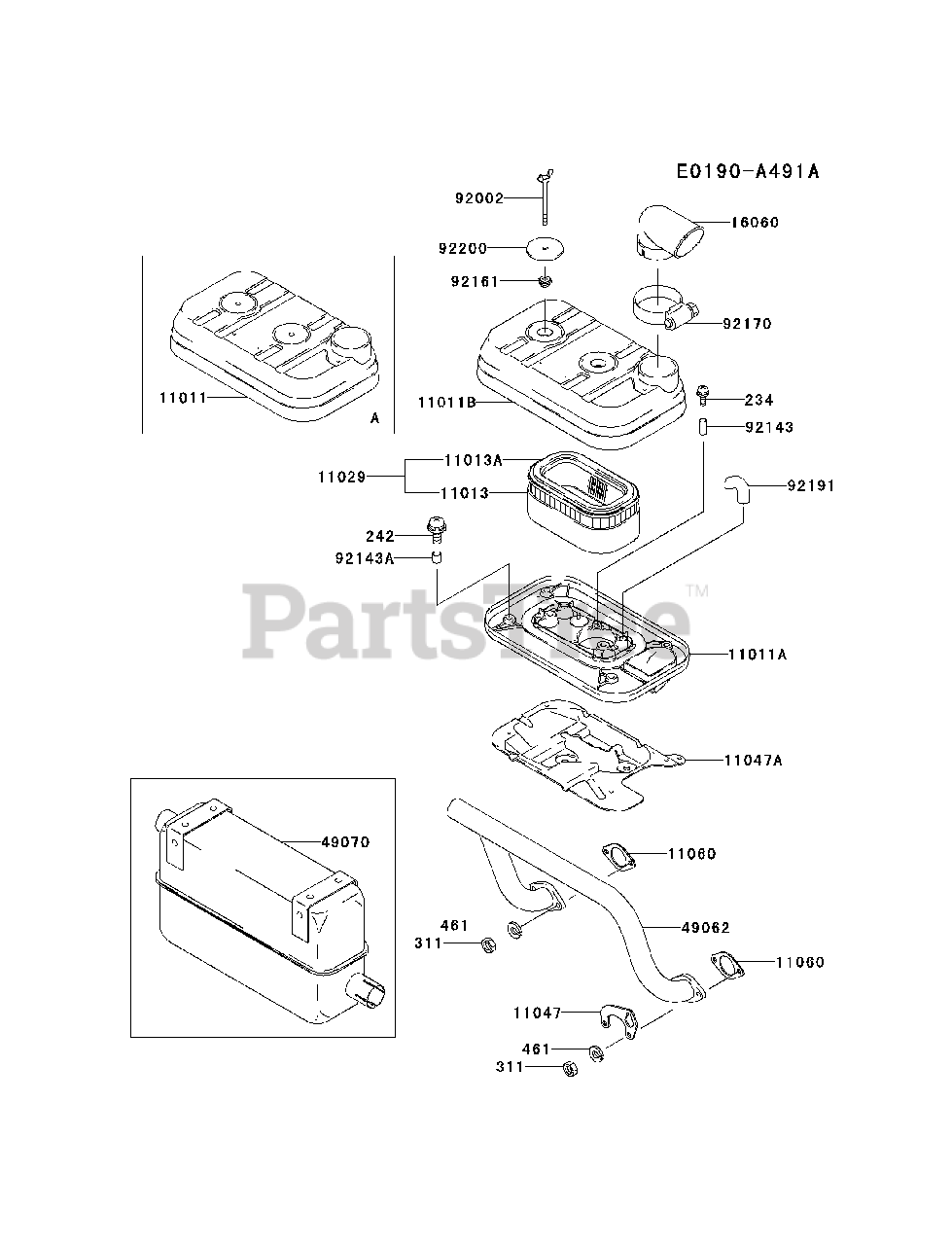 E0190-A491A

92002
16060
92200
92161
92170
11011
A
11011B
234
92143
11029
11013A
11013
92191
242
92143A
PartsTree™
11011A
11047A
49070
11060
461
311
49062
11060
11047
461
311