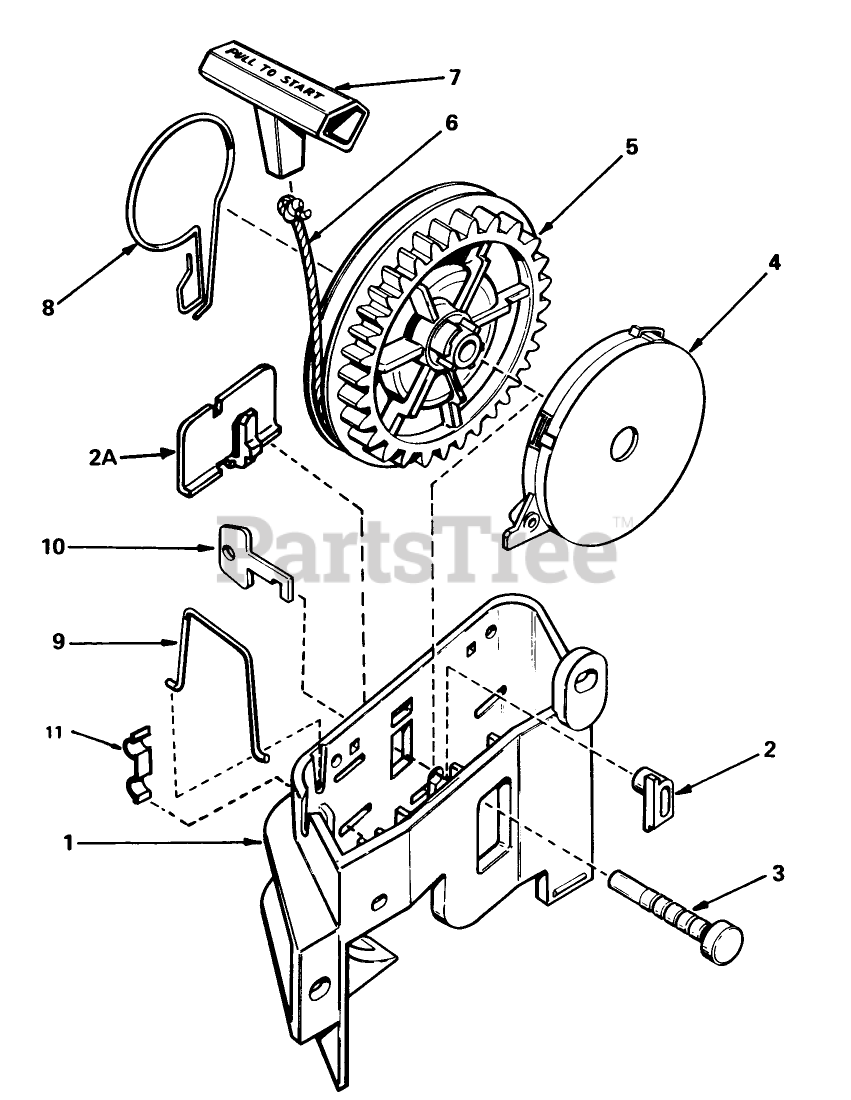 PULL TO START
7
6
5
4
8
2A
10
PartsTree™
9
11
2
1
3