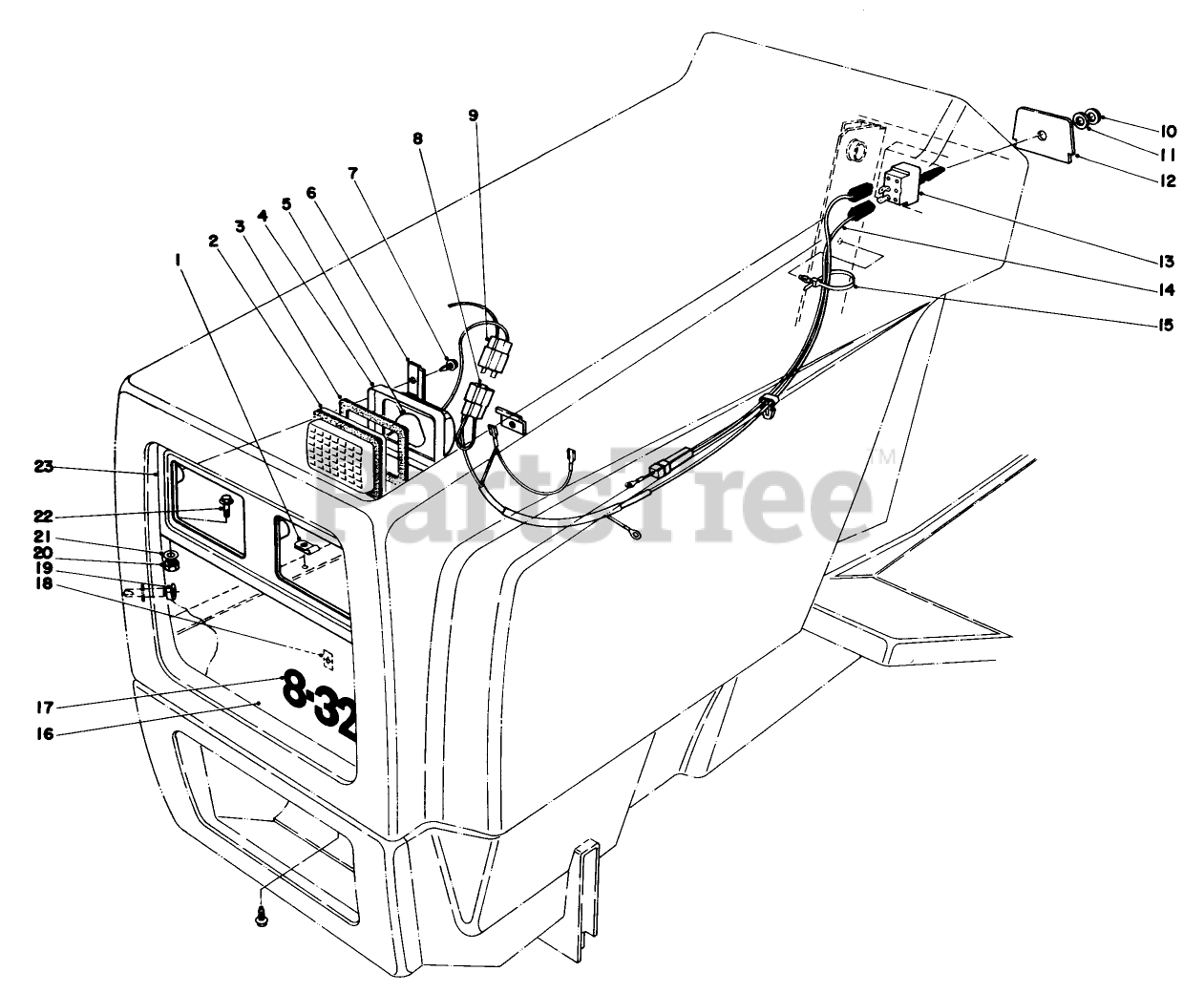 9
8
7
6
5
4
3
2
1
10
11
12
13
14
15
23
22
21
20
19
18
17
16
8-32
PartsTree™