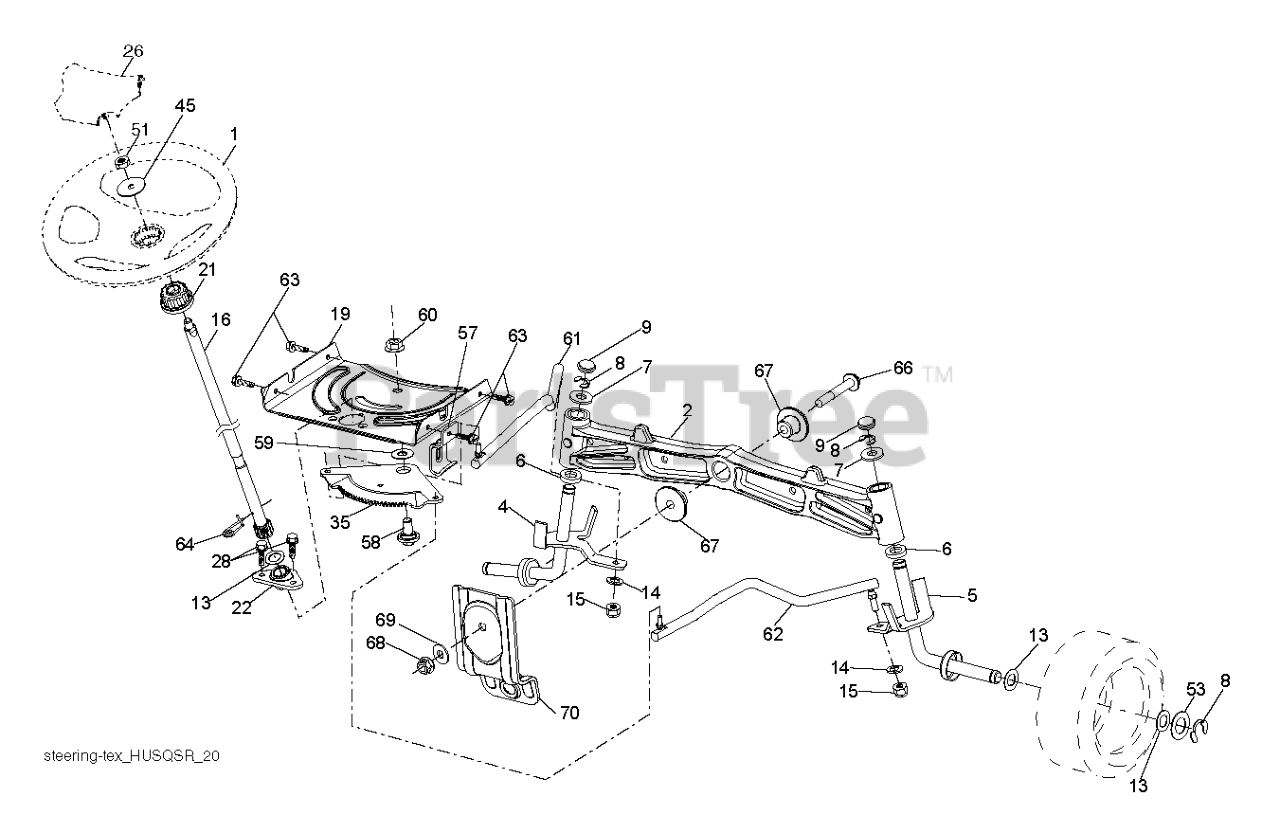 26
45
51
1
21
16
63
19
60
57
63
61
9
8
7
67
66
PartsTree™
2
9
8
7
59
6
35
58
4
67
6
64
28
13
22
14
15
5
62
13
69
68
70
14
15
53
8
13
steering-tex_HUSQSR_20