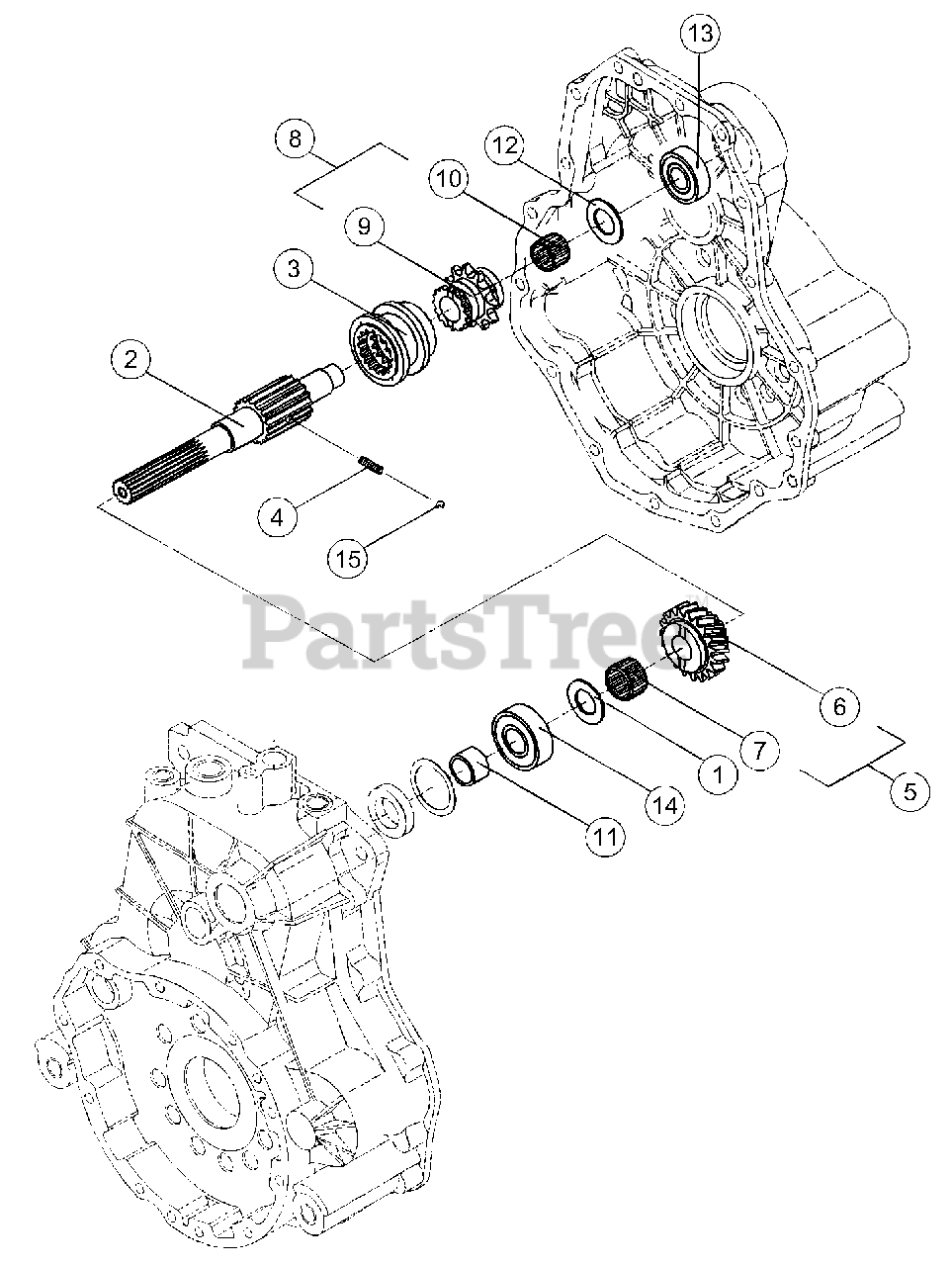 13
8
12
10
9
3
2
4
15
PartsTree
6
7
1
5
14
11