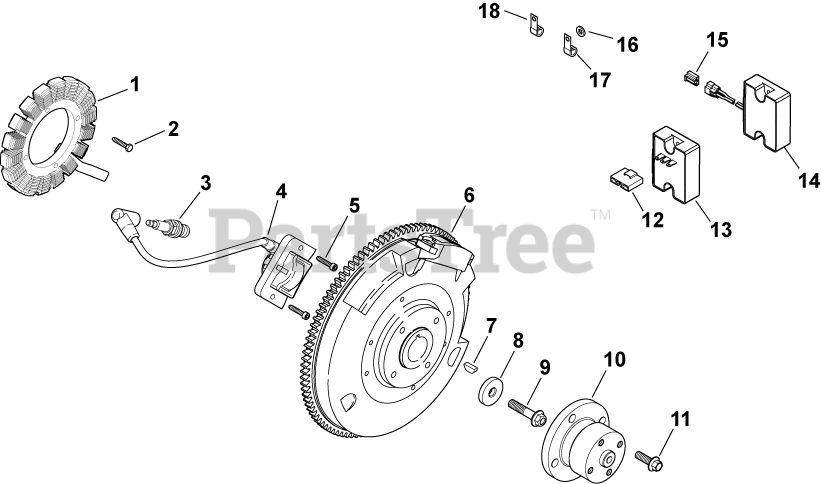 18
16
17
15
1
2
14
3
4
5
6
PartsTree™
12
13
7
8
9
10
11