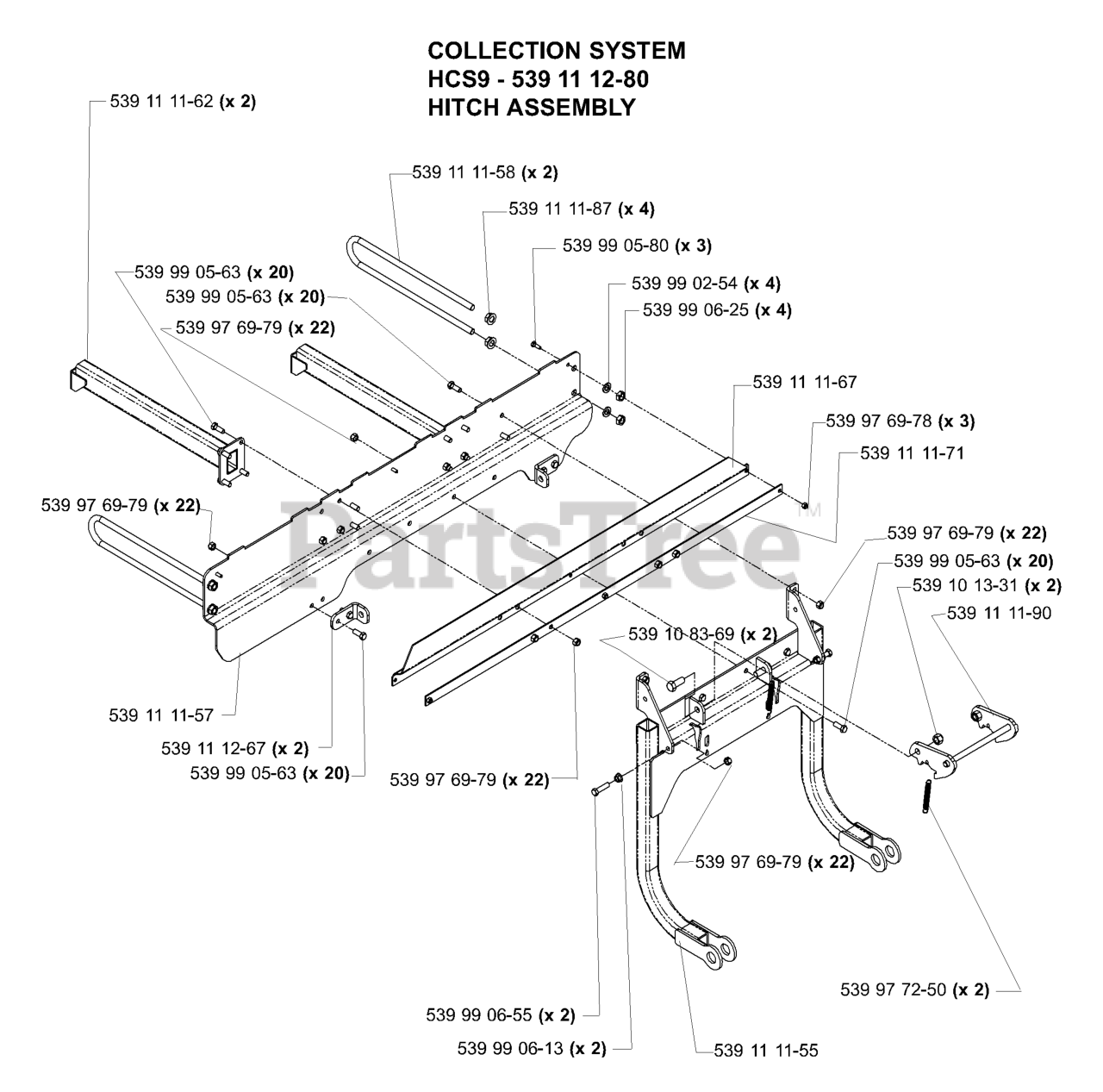 COLLECTION SYSTEM
HCS9 - 539 11 12-80
HITCH ASSEMBLY

539 11 11-62 (x 2)

539 11 11-58 (x 2)

539 11 11-87 (x 4)

539 99 05-80 (x 3)

539 99 05-63 (x 20)

539 99 05-63 (x 20)

539 99 02-54 (x 4)

539 99 06-25 (x 4)

539 97 69-79 (x 22)

539 11 11-67

539 97 69-78 (x 3)

539 11 11-71

539 97 69-79 (x 22)

PartsTree™

539 97 69-79 (x 22)

539 99 05-63 (x 20)

539 10 13-31 (x 2)

539 11 11-90

539 10 83-69 (x 2)

539 11 11-57

539 11 12-67 (x 2)

539 99 05-63 (x 20)

539 97 69-79 (x 22)

539 97 69-79 (x 22)

539 97 72-50 (x 2)

539 99 06-55 (x 2)

539 99 06-13 (x 2)

539 11 11-55