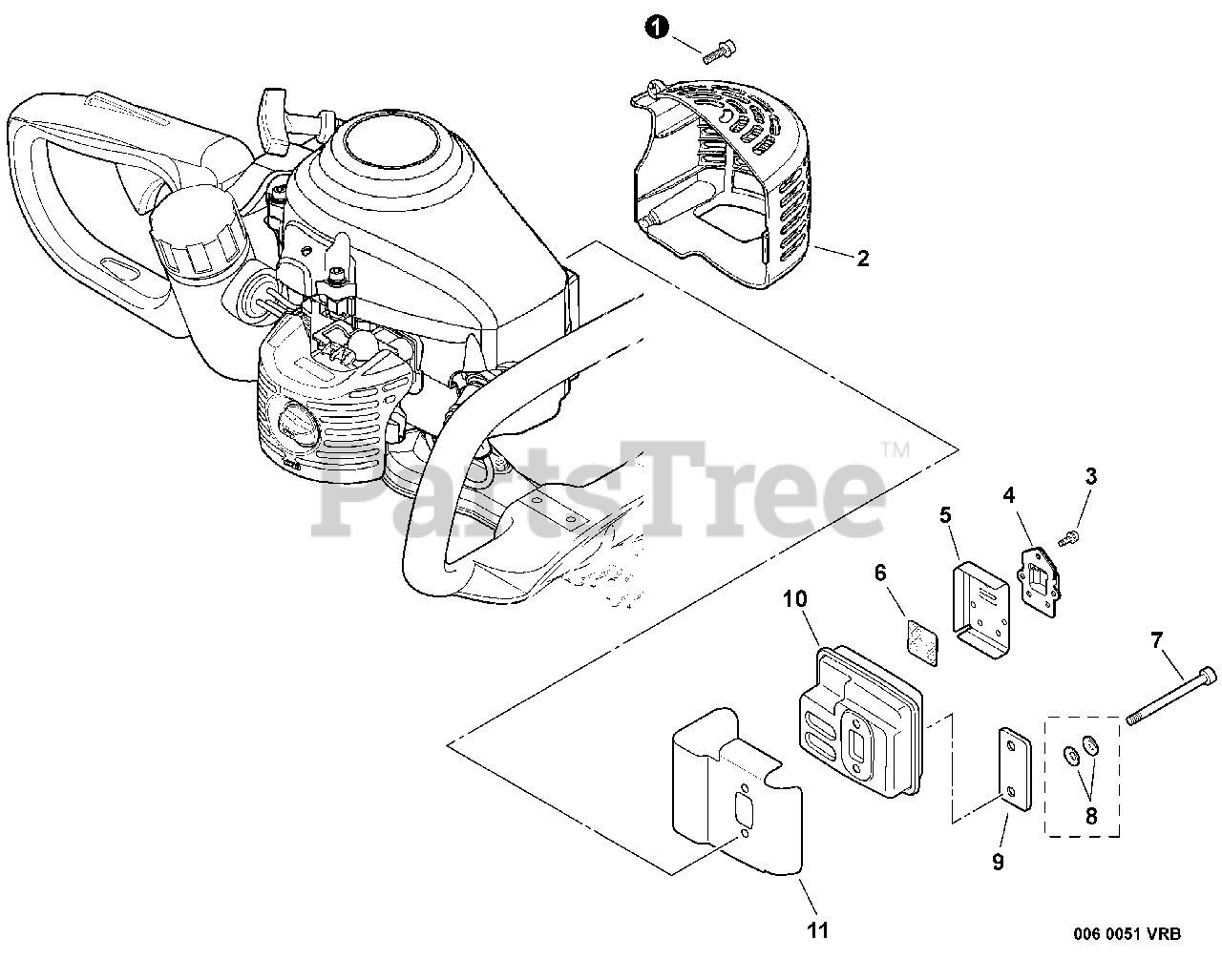 1
2
PartsTree™
3
4
5
6
10
7
8
9
11
006 0051 VRB