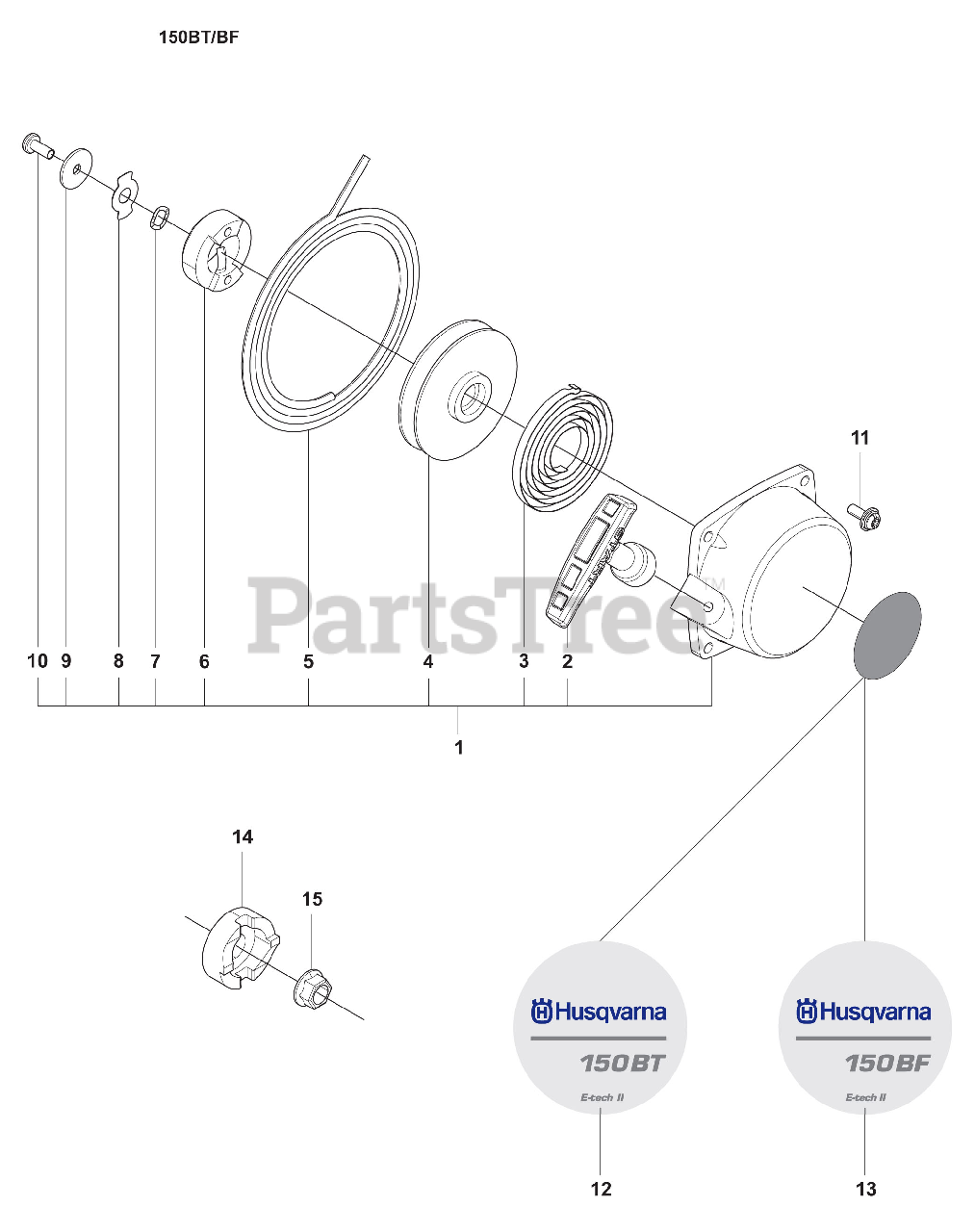 150BT/BF

11

PartsTree™

10 9 8 7 6 5 4 3 2

1

14

15

Husqvarna
150BT
E-tech II

Husqvarna
150BF
E-tech II

12

13