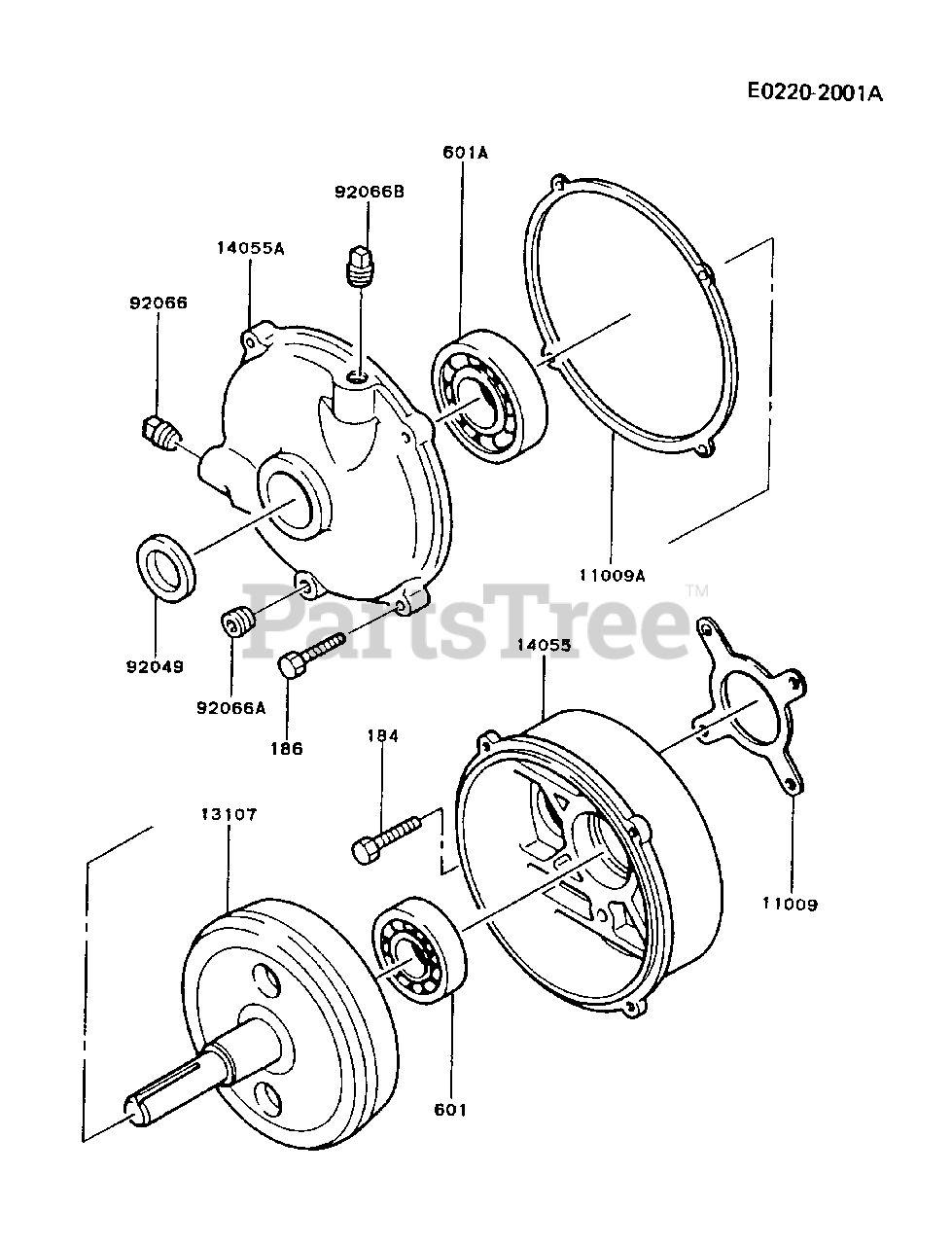 E0220-2001A

601A

92066B

14055A

92066

11009A

PartsTree™

92049

92066A

186

14055

184

13107

11009

601